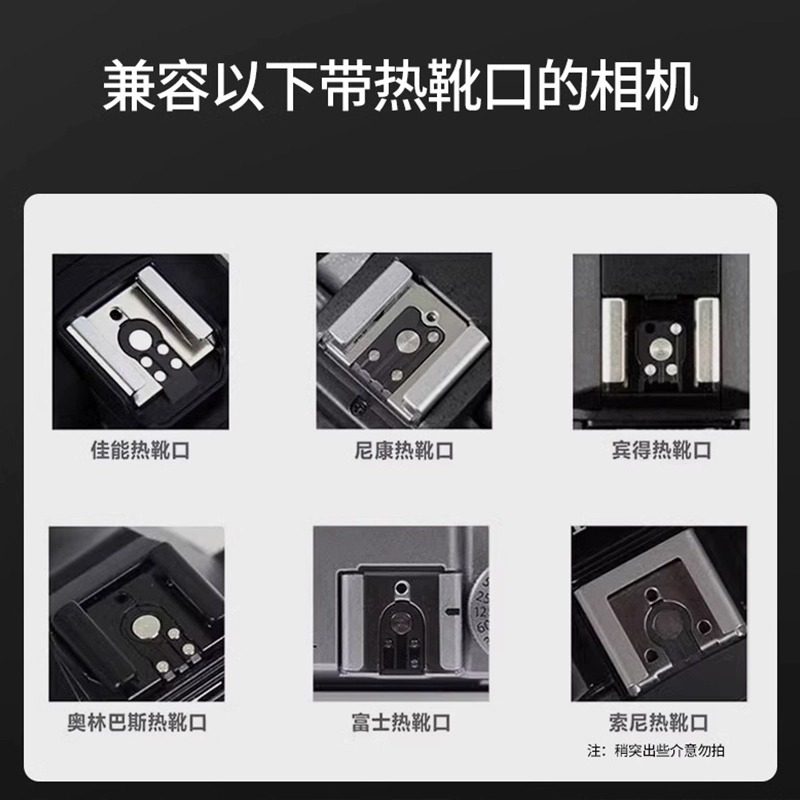 兼容以下带热靴口的相机

佳能热靴口

尼康热靴口

宾得热靴口

奥林巴斯热靴口

富士热靴口

索尼热靴口

注：稍突出些介意勿拍