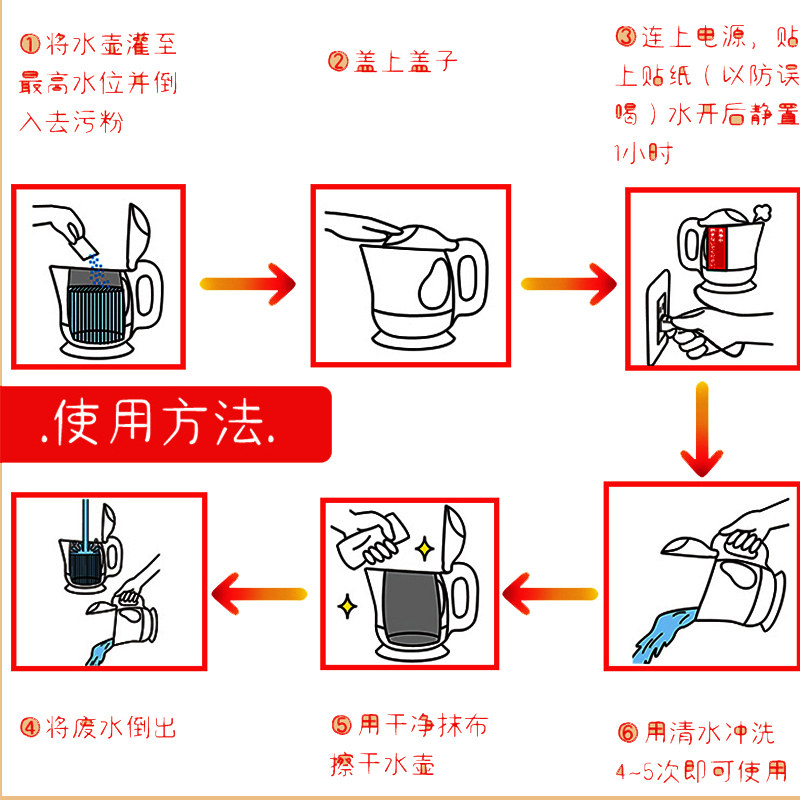 ①将水壶灌至最高水位并倒入去污粉

②盖上盖子

③连上电源，贴上贴纸（以防误喝）水开后静置1小时

.使用方法.

④将废水倒出

⑤用干净抹布擦干水壶

⑥用清水冲洗4~5次即可使用