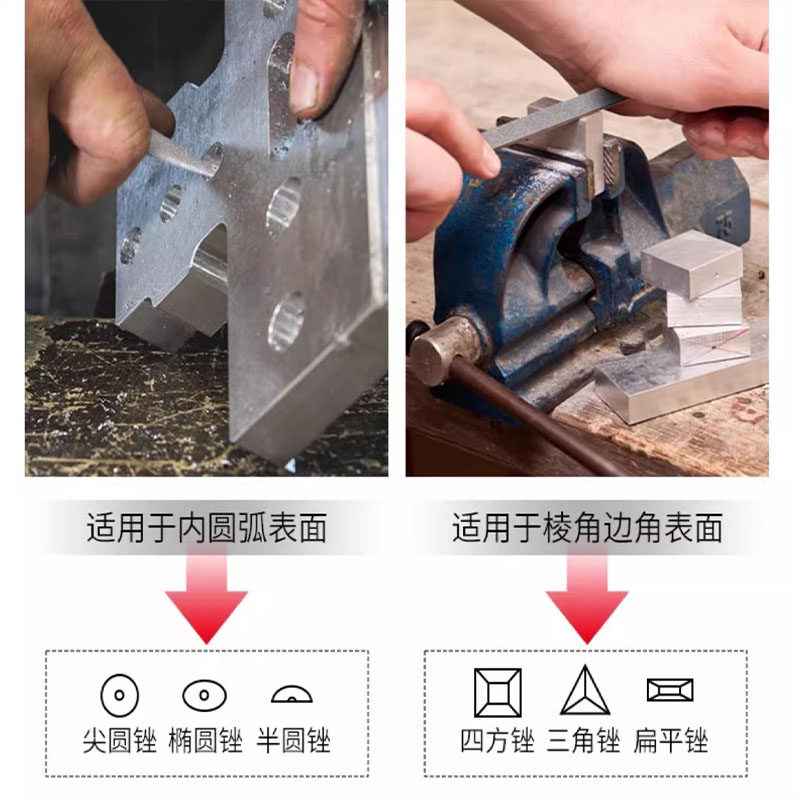 适用于内圆弧表面

尖圆锉 椭圆锉 半圆锉

适用于棱角边角表面

四方锉 三角锉 扁平锉