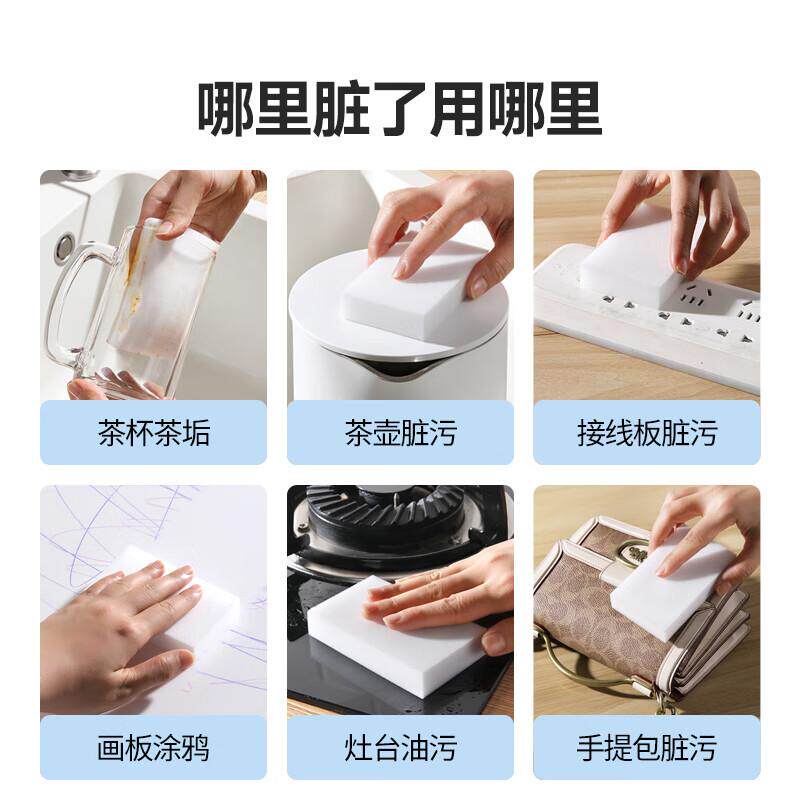 哪里脏了用哪里

茶杯茶垢

茶壶脏污

接线板脏污

画板涂鸦

灶台油污

手提包脏污