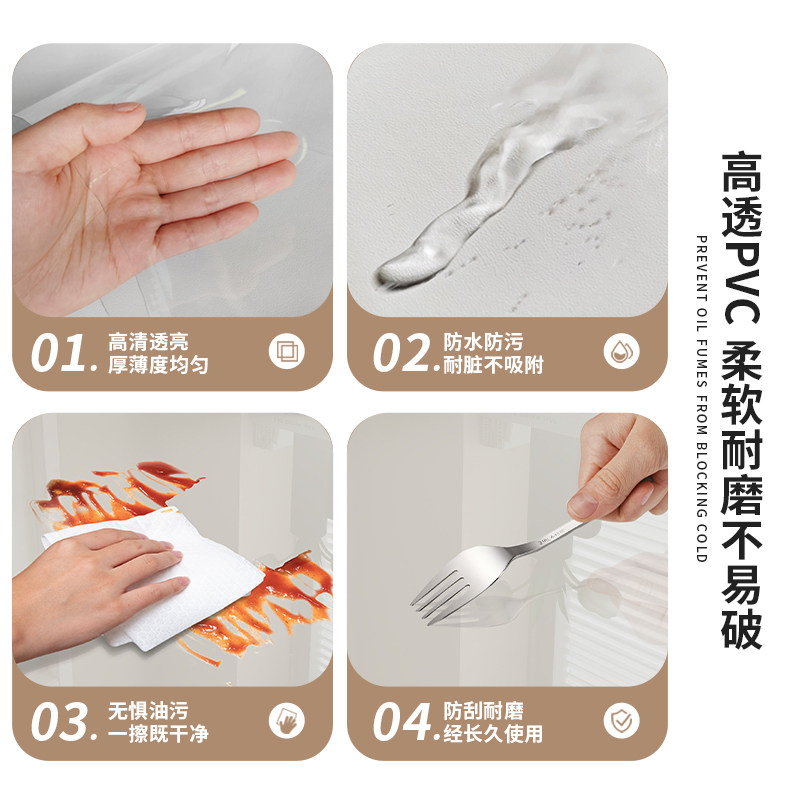 01. 高清透亮
厚薄度均匀

02. 防水防污
耐脏不吸附

03. 无惧油污
一擦既干净

04. 防刮耐磨
经长久使用

高透PVC 柔软耐磨不易破

PREVENT OIL FUMES FROM BLOCKING COLD