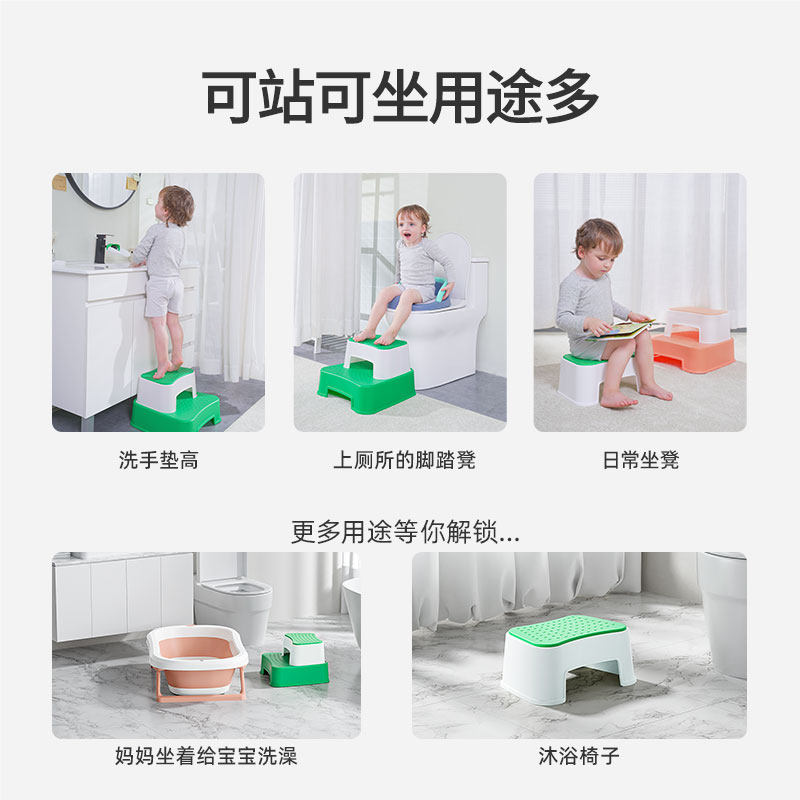 可站可坐用途多

洗手垫高

上厕所的脚踏凳

日常坐凳

更多用途等你解锁...

妈妈坐着给宝宝洗澡

沐浴椅子