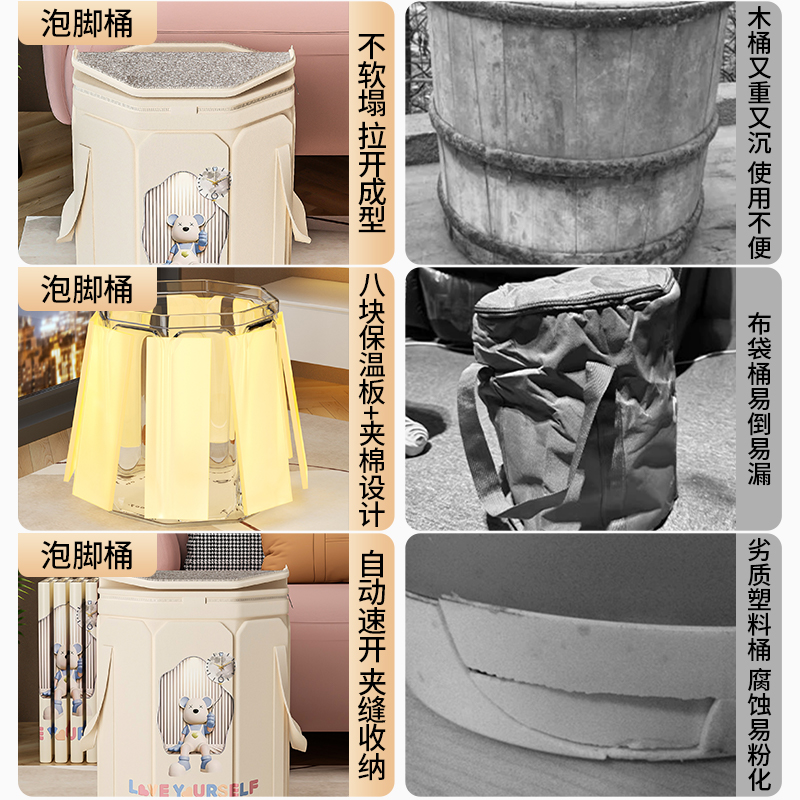 泡脚桶

不软塌 拉开成型

木桶又重又沉 使用不便

泡脚桶

八块保温板+夹棉设计

布袋桶易倒易漏

泡脚桶

自动速开 夹缝收纳

劣质塑料桶 腐蚀易粉化

LOVE YOURSELF