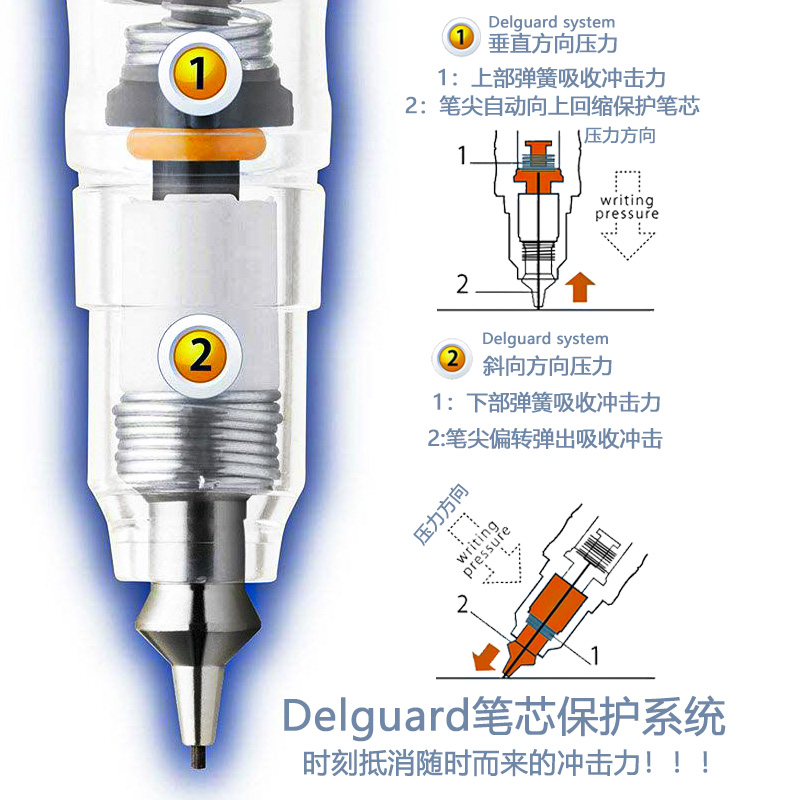 1

2

1 Delguard system
垂直方向压力

1：上部弹簧吸收冲击力
2：笔尖自动向上回缩保护笔芯

压力方向
1
writing pressure
2

2 Delguard system
斜向方向压力

1：下部弹簧吸收冲击力
2:笔尖偏转弹出吸收冲击

压力方向
writing pressure
2
1

Delguard笔芯保护系统
时刻抵消随时而来的冲击力！！！