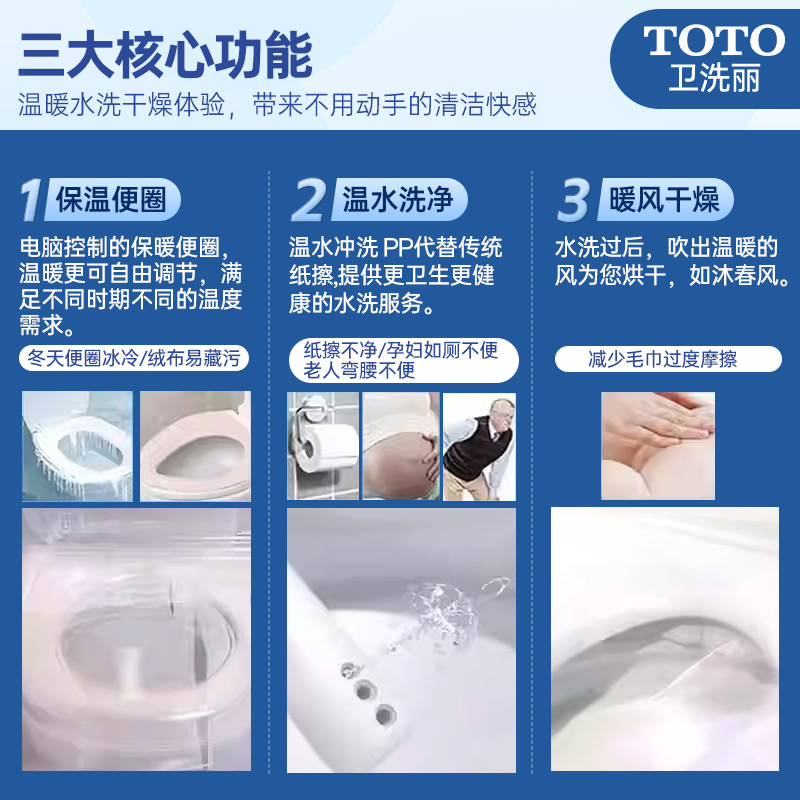 三大核心功能

温暖水洗干燥体验，带来不用动手的清洁快感

TOTO
卫洗丽

1 保温便圈

电脑控制的保暖便圈，温暖更可自由调节，满足不同时期不同的温度需求。

冬天便圈冰冷/绒布易藏污

2 温水洗净

温水冲洗 PP代替传统纸擦,提供更卫生更健康的水洗服务。

纸擦不净/孕妇如厕不便
老人弯腰不便

3 暖风干燥

水洗过后，吹出温暖的风为您烘干，如沐春风。

减少毛巾过度摩擦