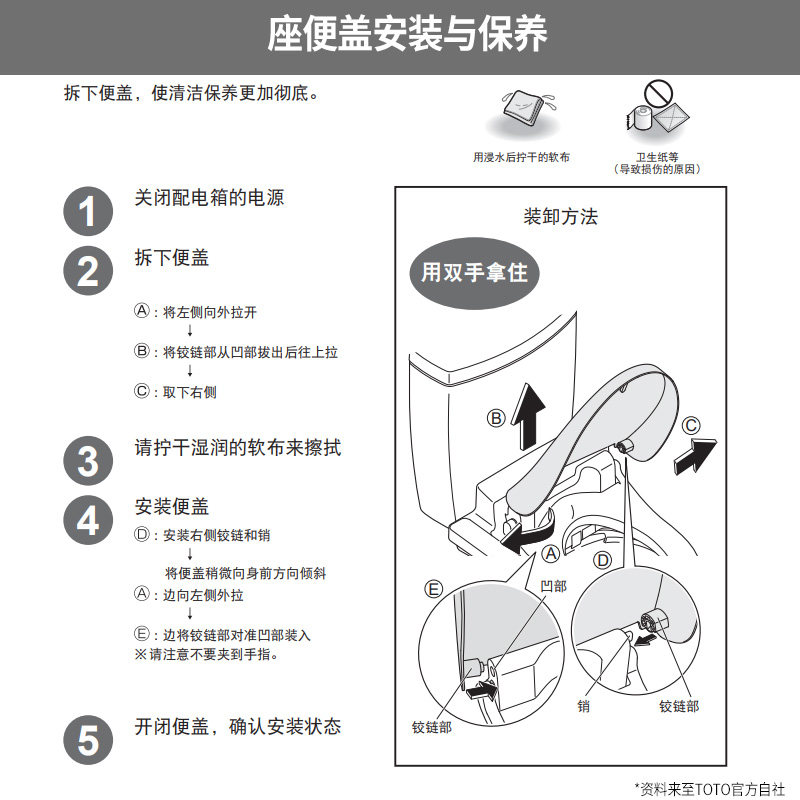 座便盖安装与保养

拆下便盖，使清洁保养更加彻底。

用浸水后拧干的软布

卫生纸等
（导致损伤的原因）

1 关闭配电箱的电源

2 拆下便盖

Ⓐ：将左侧向外拉开
↓
Ⓑ：将铰链部从凹部拔出后往上拉
↓
Ⓒ：取下右侧

3 请拧干湿润的软布来擦拭

4 安装便盖
Ⓓ：安装右侧铰链和销
↓
将便盖稍微向身前方向倾斜
Ⓐ：边向左侧外拉
↓
Ⓔ：边将铰链部对准凹部装入
※请注意不要夹到手指。

5 开闭便盖，确认安装状态

装卸方法

用双手拿住

Ⓑ

Ⓒ

Ⓐ

Ⓓ

Ⓔ

凹部

铰链部

销

铰链部

*资料来至TOTO官方自社