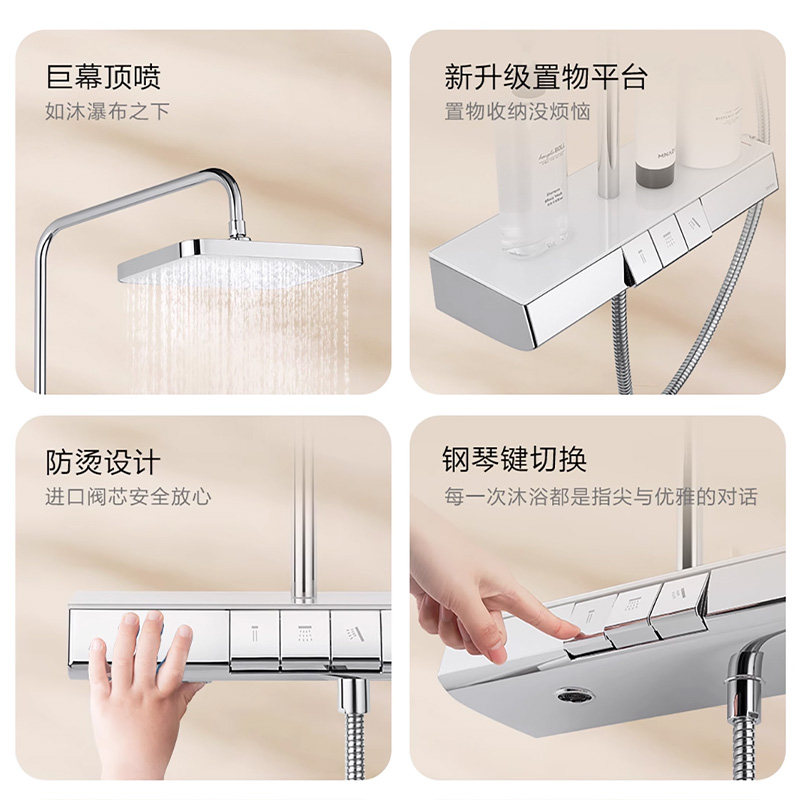 巨幕顶喷
如沐瀑布之下

新升级置物平台
置物收纳没烦恼

防烫设计
进口阀芯安全放心

钢琴键切换
每一次沐浴都是指尖与优雅的对话