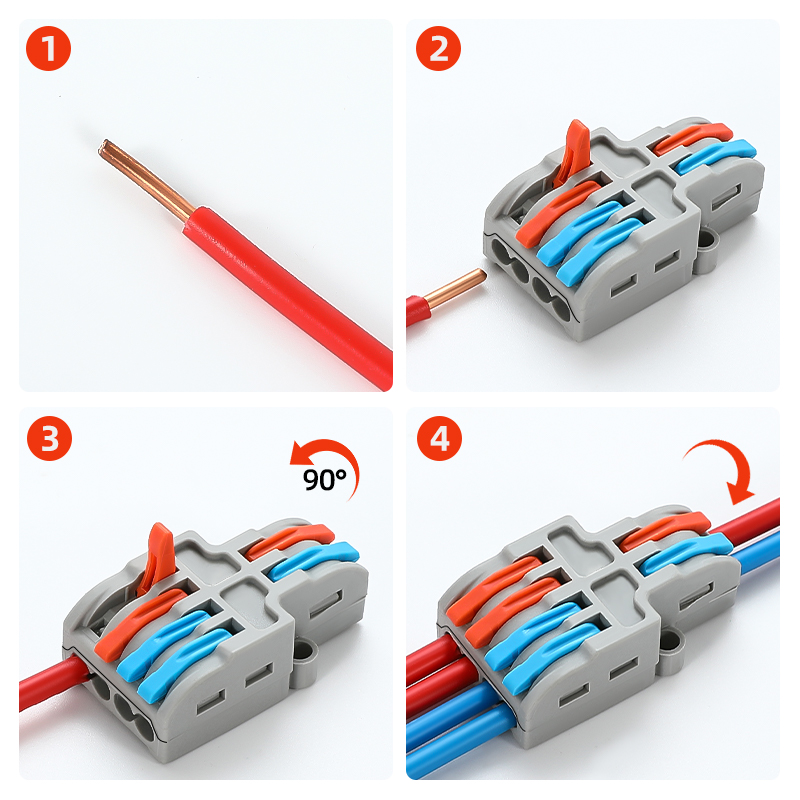 1

2

3

90°

4