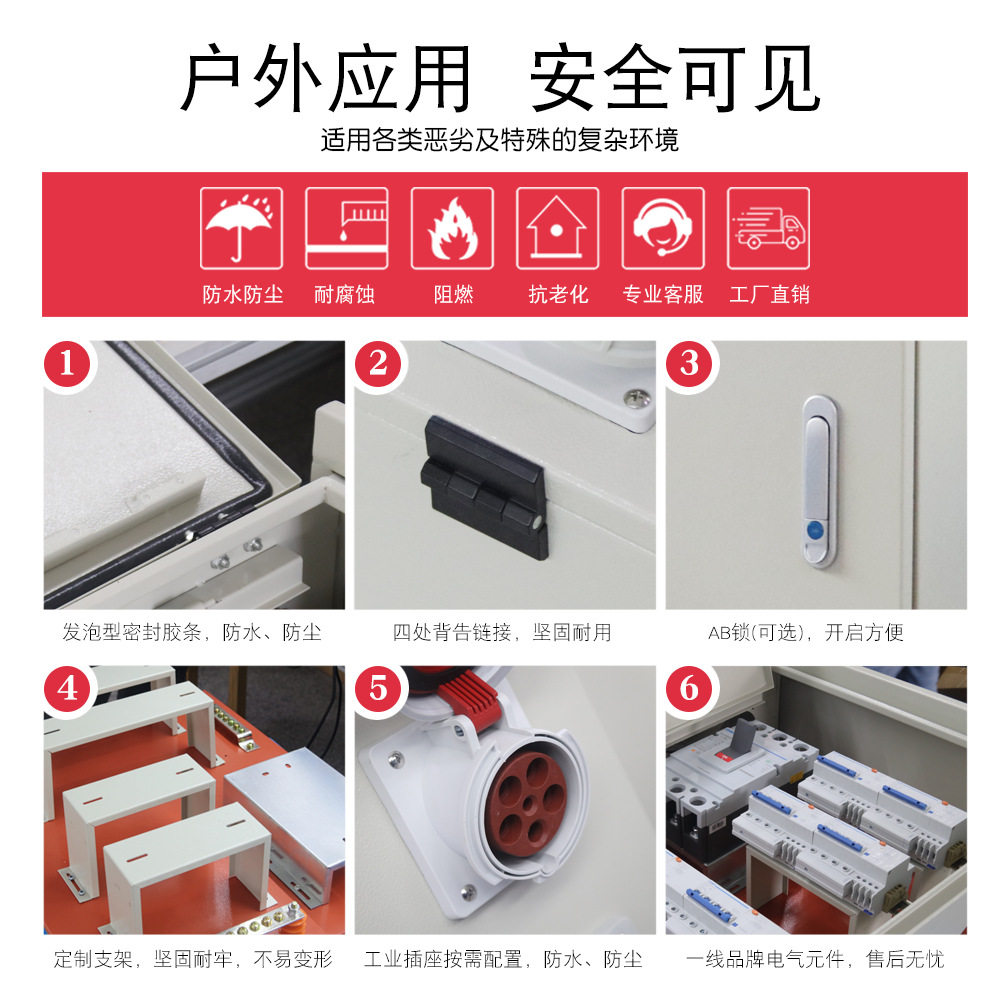 户外应用 安全可见

适用各类恶劣及特殊的复杂环境

防水防尘 耐腐蚀 阻燃 抗老化 专业客服 工厂直销

1
发泡型密封胶条，防水、防尘

2
四处背告链接，坚固耐用

3
AB锁(可选)，开启方便

4
定制支架，坚固耐牢，不易变形

5
工业插座按需配置，防水、防尘

6
一线品牌电气元件，售后无忧