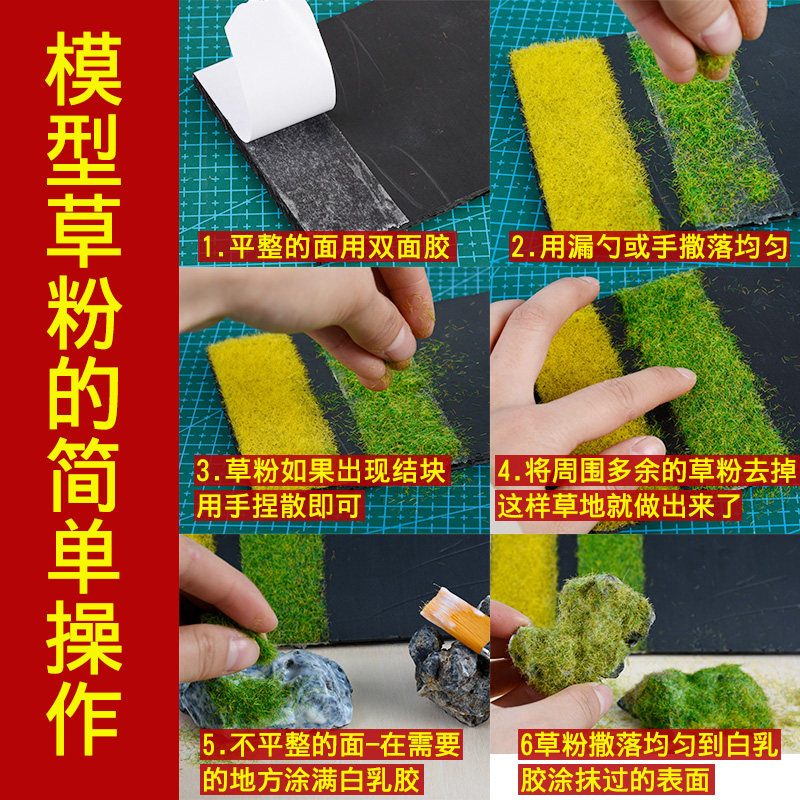 模型草粉的简单操作

1.平整的面用双面胶

2.用漏勺或手撒落均匀

3.草粉如果出现结块
用手捏散即可

4.将周围多余的草粉去掉
这样草地就做出来了

5.不平整的面-在需要
的地方涂满白乳胶

6草粉撒落均匀到白乳
胶涂抹过的表面