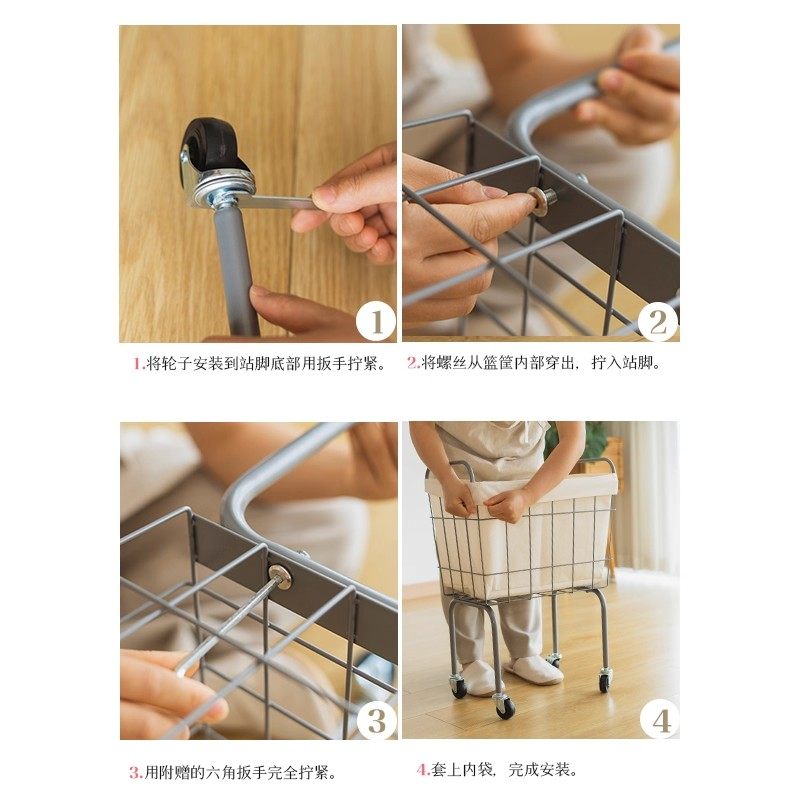 1

2

1.将轮子安装到站脚底部用扳手拧紧。

2.将螺丝从篮筐内部穿出，拧入站脚。

3

4

3.用附赠的六角扳手完全拧紧。

4.套上内袋，完成安装。