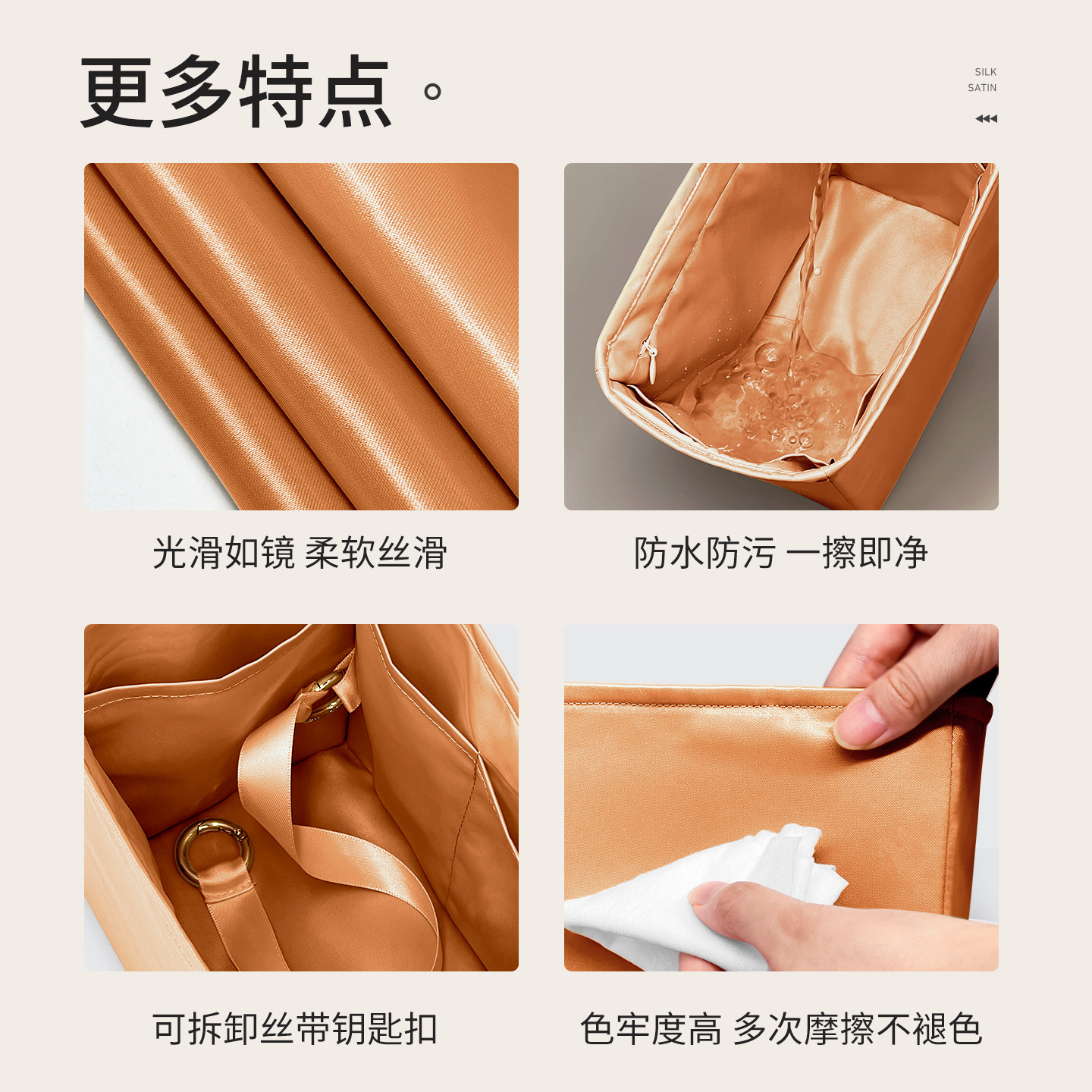 更多特点。

SILK
SATIN

光滑如镜 柔软丝滑

防水防污 一擦即净

可拆卸丝带钥匙扣

色牢度高 多次摩擦不褪色