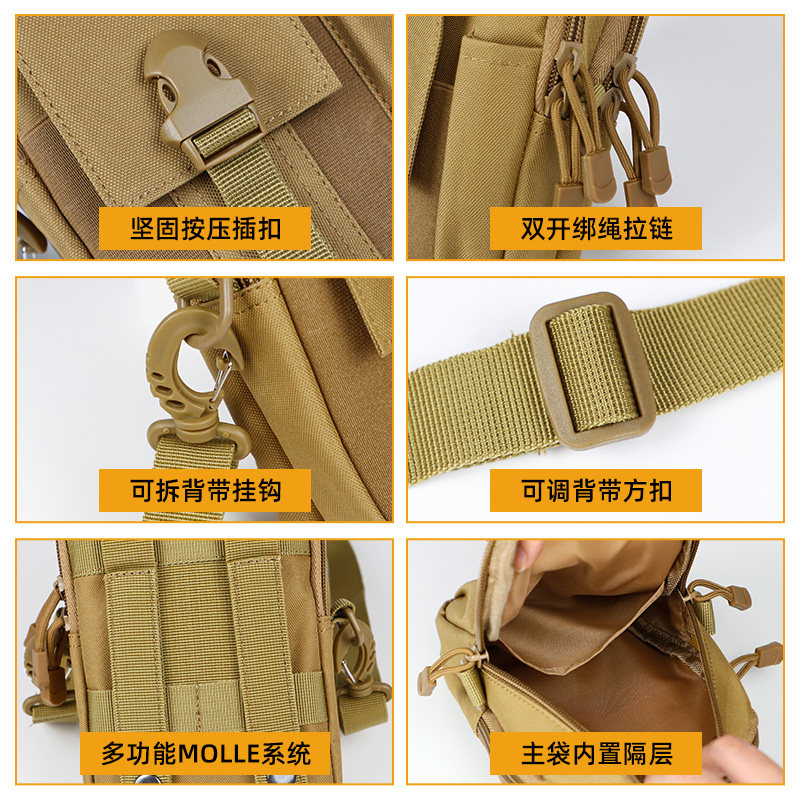 坚固按压插扣

双开绑绳拉链

可拆背带挂钩

可调背带方扣

多功能MOLLE系统

主袋内置隔层