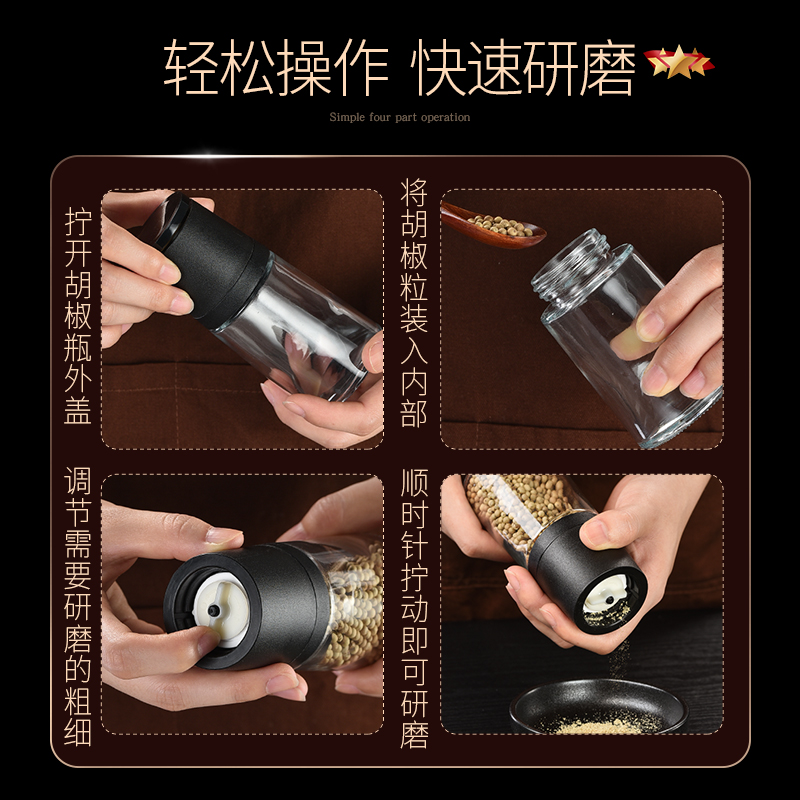 轻松操作 快速研磨

Simple four part operation

拧开胡椒瓶外盖

将胡椒粒装入内部

调节需要研磨的粗细

顺时针拧动即可研磨