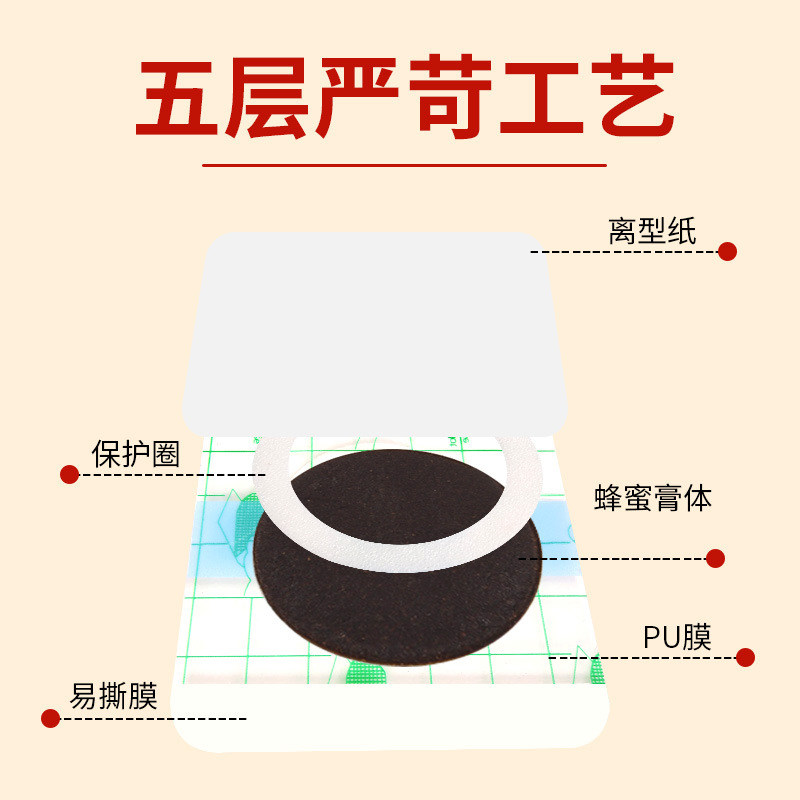 五层严苛工艺

离型纸

保护圈

蜂蜜膏体

PU膜

易撕膜