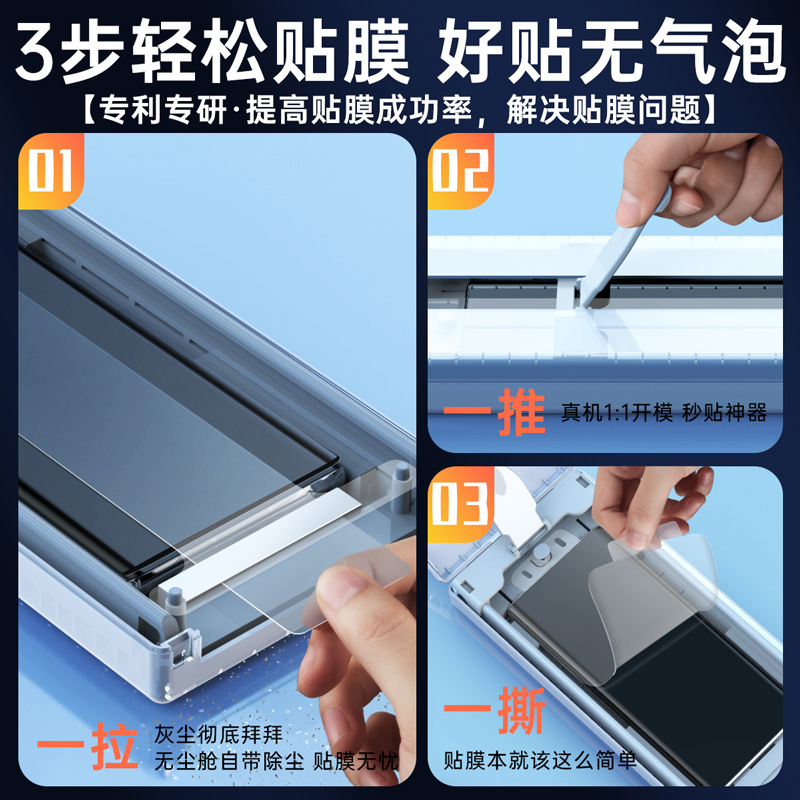 3步轻松贴膜 好贴无气泡
【专利专研·提高贴膜成功率，解决贴膜问题】

01

一拉 灰尘彻底拜拜
无尘舱自带除尘 贴膜无忧

02

一推 真机1:1开模 秒贴神器

03

一撕
贴膜本就该这么简单