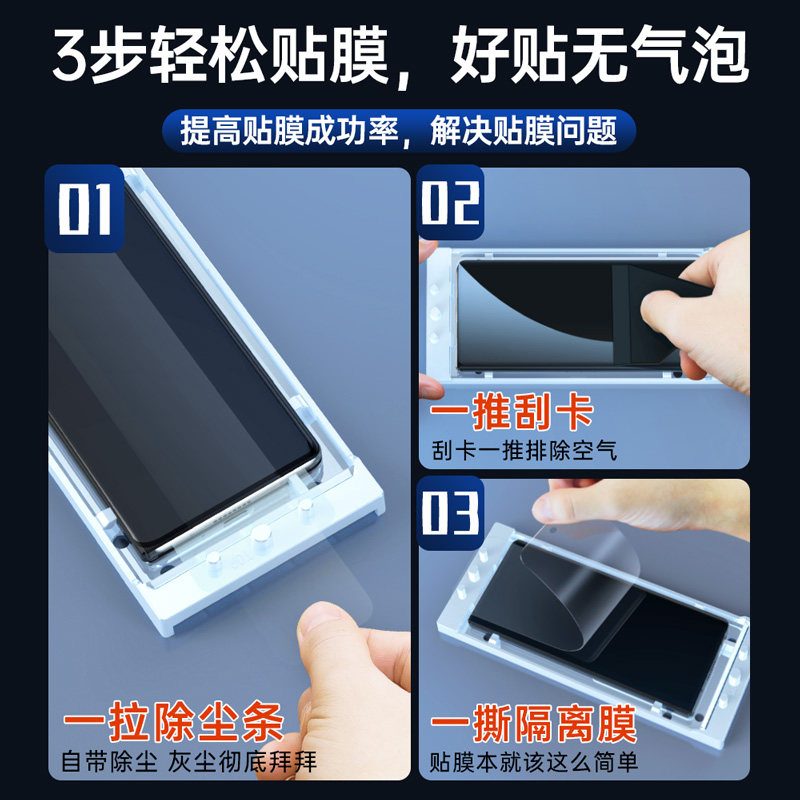 3步轻松贴膜，好贴无气泡

提高贴膜成功率，解决贴膜问题

01

一拉除尘条

自带除尘 灰尘彻底拜拜

02

一推刮卡

刮卡一推排除空气

03

一撕隔离膜

贴膜本就该这么简单