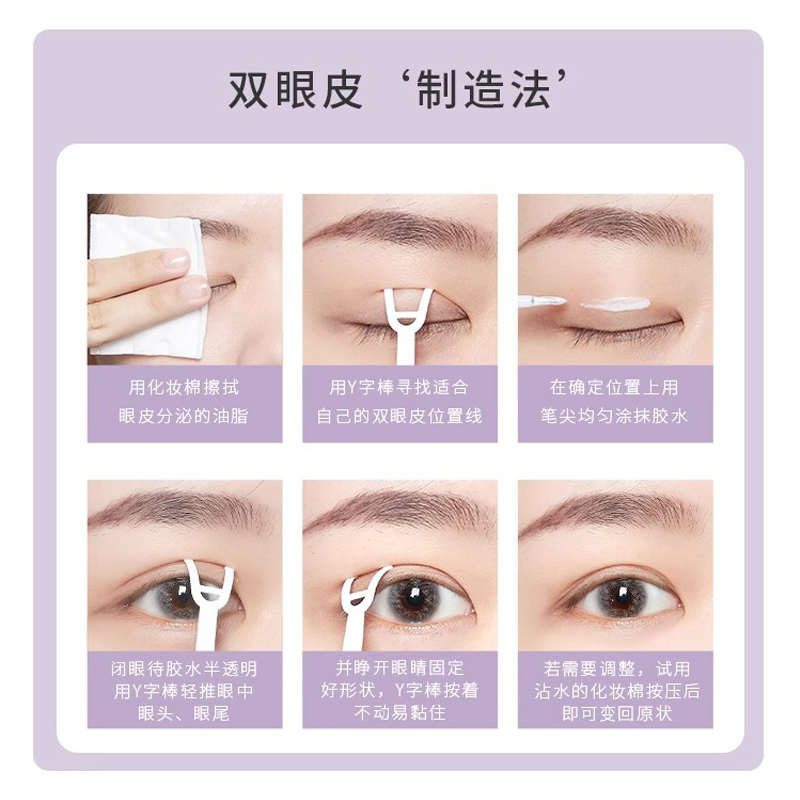 双眼皮‘制造法’

用化妆棉擦拭
眼皮分泌的油脂

用Y字棒寻找适合
自己的双眼皮位置线

在确定位置上用
笔尖均匀涂抹胶水

闭眼待胶水半透明
用Y字棒轻推眼中
眼头、眼尾

并睁开眼睛固定
好形状，Y字棒按着
不动易黏住

若需要调整，试用
沾水的化妆棉按压后
即可变回原状