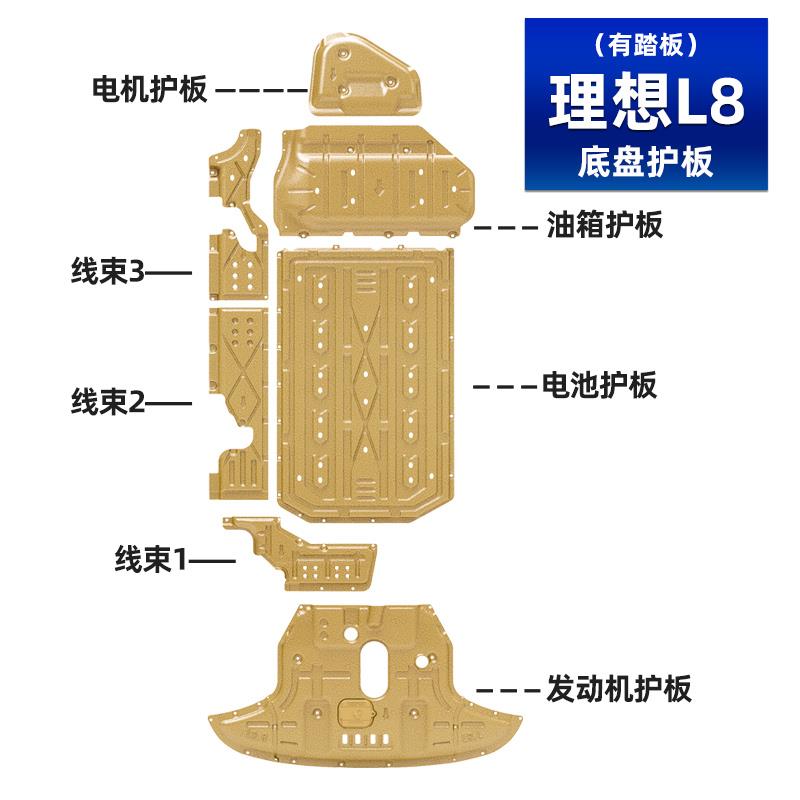 （有踏板）
理想L8
底盘护板

电机护板
油箱护板
线束3
电池护板
线束2
线束1
发动机护板