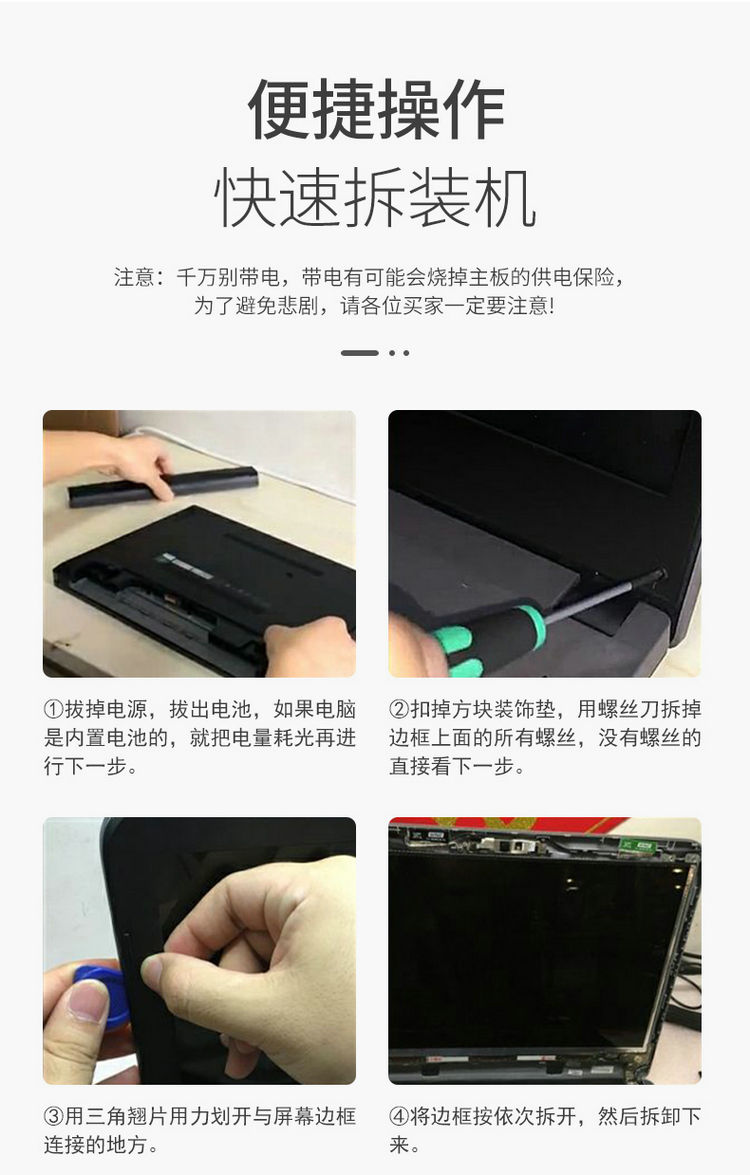 便捷操作
快速拆装机

注意：千万别带电，带电有可能会烧掉主板的供电保险，为了避免悲剧，请各位买家一定要注意!

①拔掉电源，拔出电池，如果电脑是内置电池的，就把电量耗光再进行下一步。

②扣掉方块装饰垫，用螺丝刀拆掉边框上面的所有螺丝，没有螺丝的直接看下一步。

③用三角翘片用力划开与屏幕边框连接的地方。

④将边框按依次拆开，然后拆卸下来。