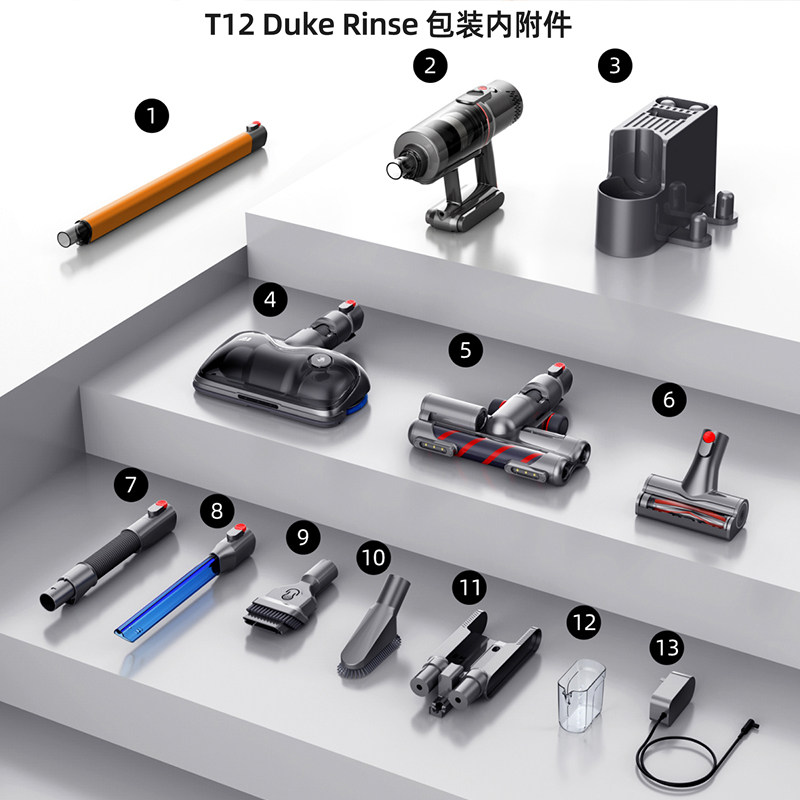 T12 Duke Rinse 包装内附件

1

2

3

4

5

6

7

8

9

10

11

12

13