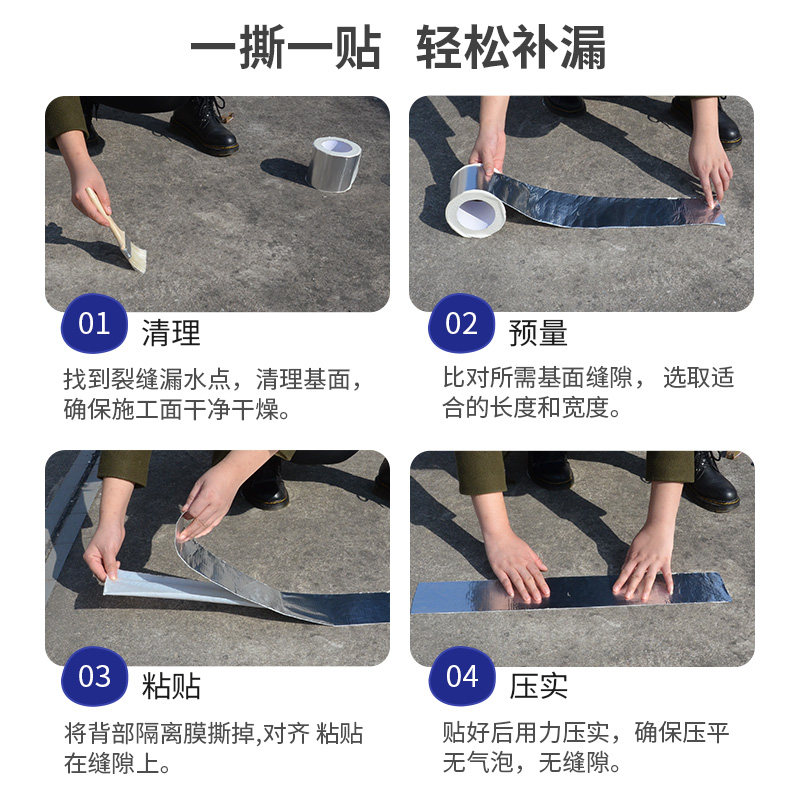 一撕一贴 轻松补漏

01 清理
找到裂缝漏水点，清理基面，确保施工面干净干燥。

02 预量
比对所需基面缝隙， 选取适合的长度和宽度。

03 粘贴
将背部隔离膜撕掉,对齐 粘贴在缝隙上。

04 压实
贴好后用力压实，确保压平无气泡，无缝隙。