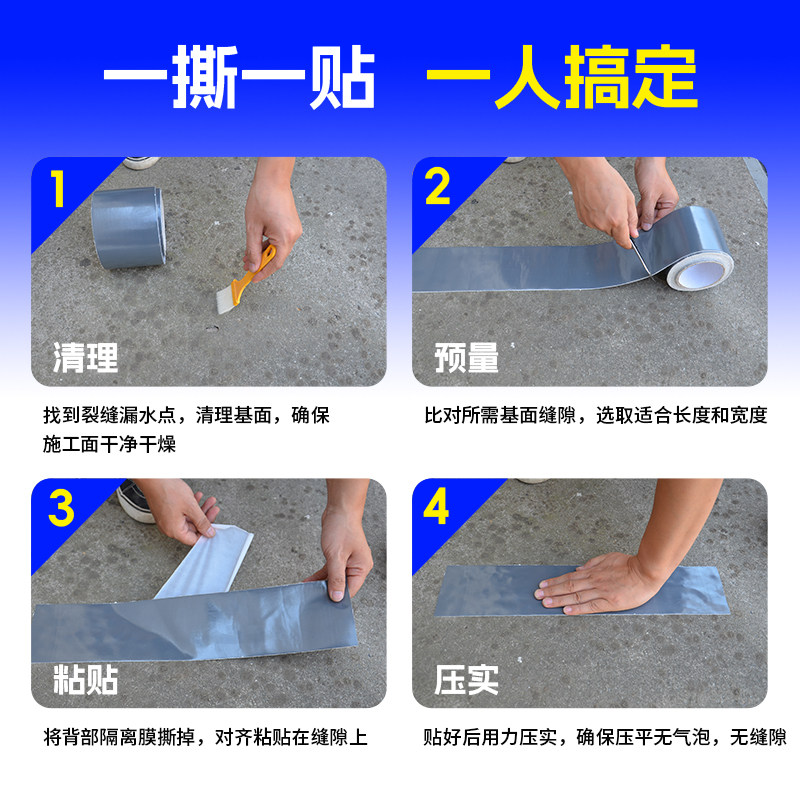 一撕一贴 一人搞定

1

清理

找到裂缝漏水点，清理基面，确保施工面干净干燥

2

预量

比对所需基面缝隙，选取适合长度和宽度

3

粘贴

将背部隔离膜撕掉，对齐粘贴在缝隙上

4

压实

贴好后用力压实，确保压平无气泡，无缝隙