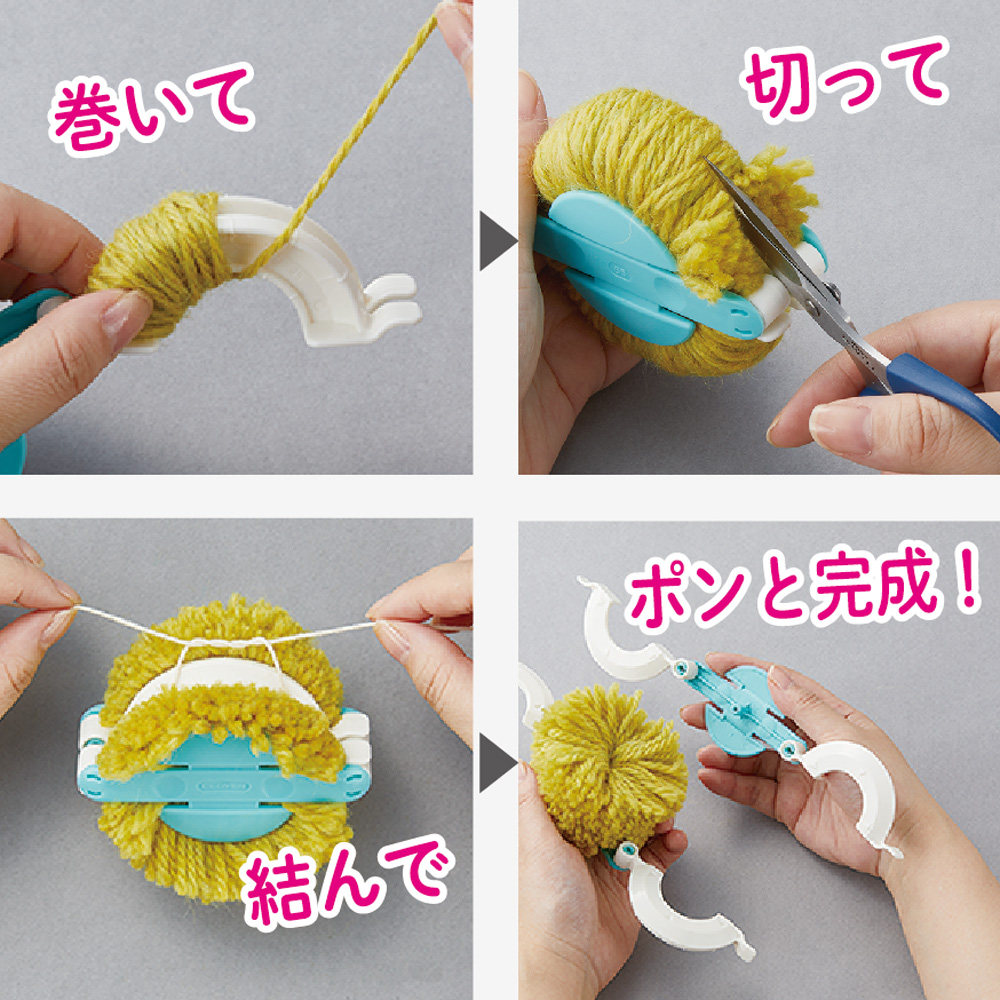 巻いて

切って

結んで

ポンと完成！