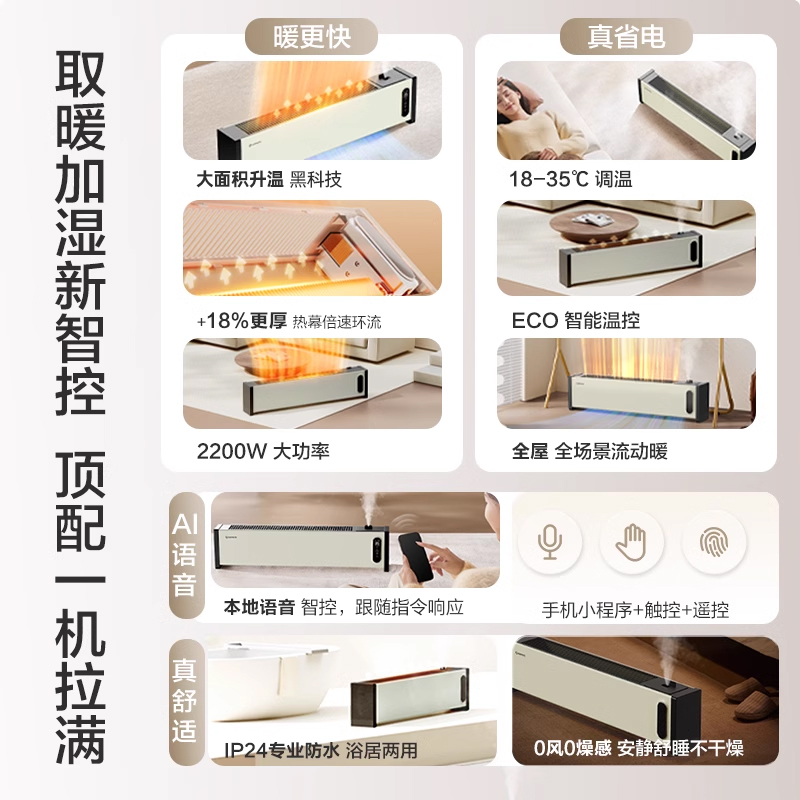 取暖加湿新智控

顶配一机拉满

暖更快

大面积升温 黑科技

+18%更厚 热幕倍速环流

2200W 大功率

真省电

18-35℃ 调温

ECO 智能温控

全屋 全场景流动暖

AI语音

本地语音 智控，跟随指令响应

手机小程序+触控+遥控

真舒适

IP24专业防水 浴居两用

0风0燥感 安静舒睡不干燥