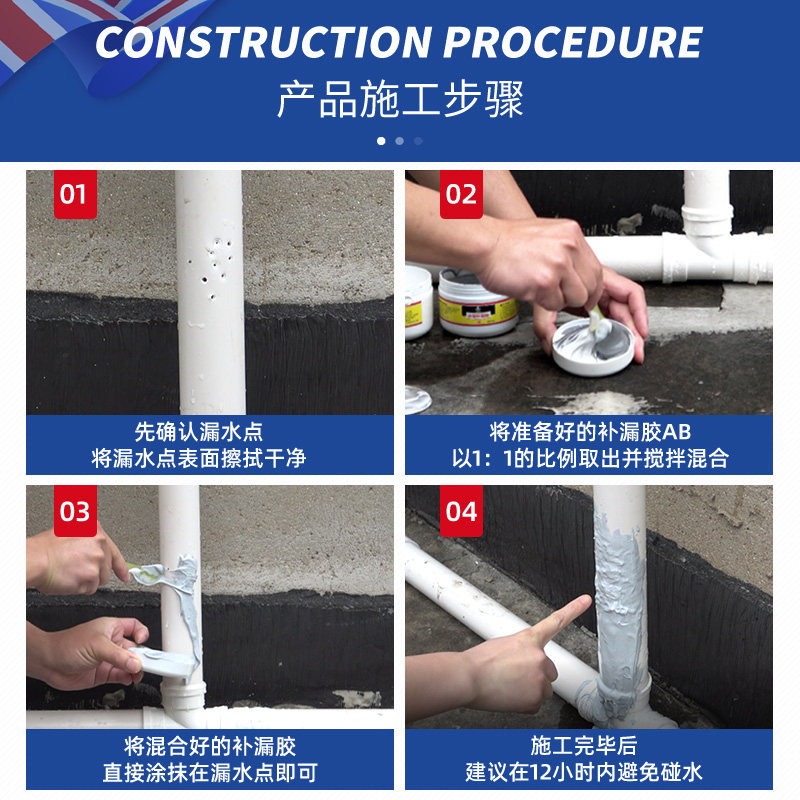 CONSTRUCTION PROCEDURE
产品施工步骤

01
先确认漏水点
将漏水点表面擦拭干净

02
将准备好的补漏胶AB
以1：1的比例取出并搅拌混合

03
将混合好的补漏胶
直接涂抹在漏水点即可

04
施工完毕后
建议在12小时内避免碰水