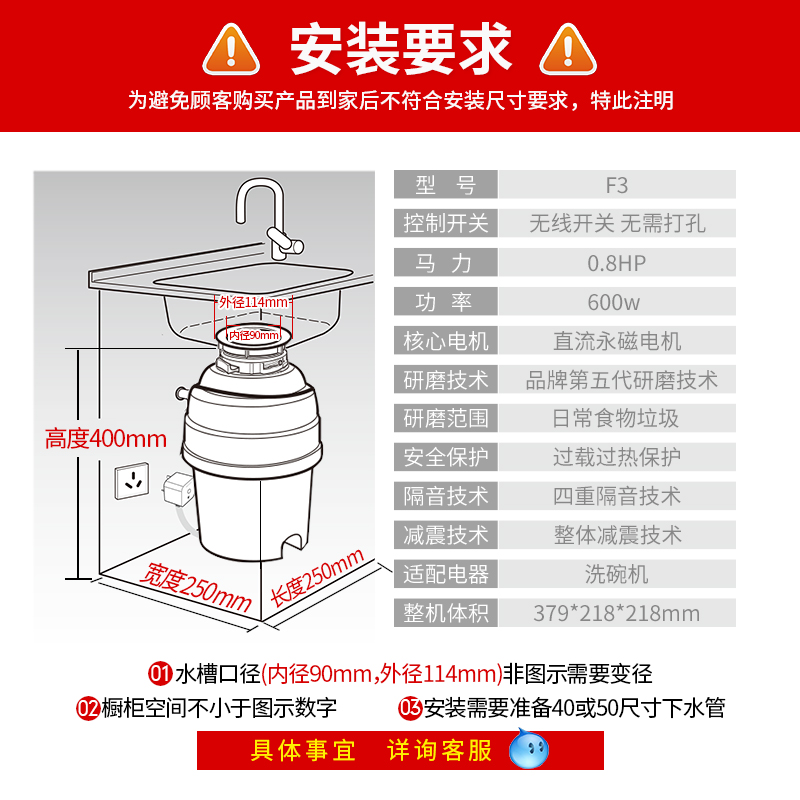 安装要求

为避免顾客购买产品到家后不符合安装尺寸要求，特此注明

外径114mm
内径90mm
高度400mm
宽度250mm
长度250mm

| 型 号 | F3 |
|---|---|
| 控制开关 | 无线开关 无需打孔 |
| 马 力 | 0.8HP |
| 功 率 | 600w |
| 核心电机 | 直流永磁电机 |
| 研磨技术 | 品牌第五代研磨技术 |
| 研磨范围 | 日常食物垃圾 |
| 安全保护 | 过载过热保护 |
| 隔音技术 | 四重隔音技术 |
| 减震技术 | 整体减震技术 |
| 适配电器 | 洗碗机 |
| 整机体积 | 379*218*218mm |

01 水槽口径(内径90mm,外径114mm)非图示需要变径
02 橱柜空间不小于图示数字
03 安装需要准备40或50尺寸下水管

具体事宜 详询客服