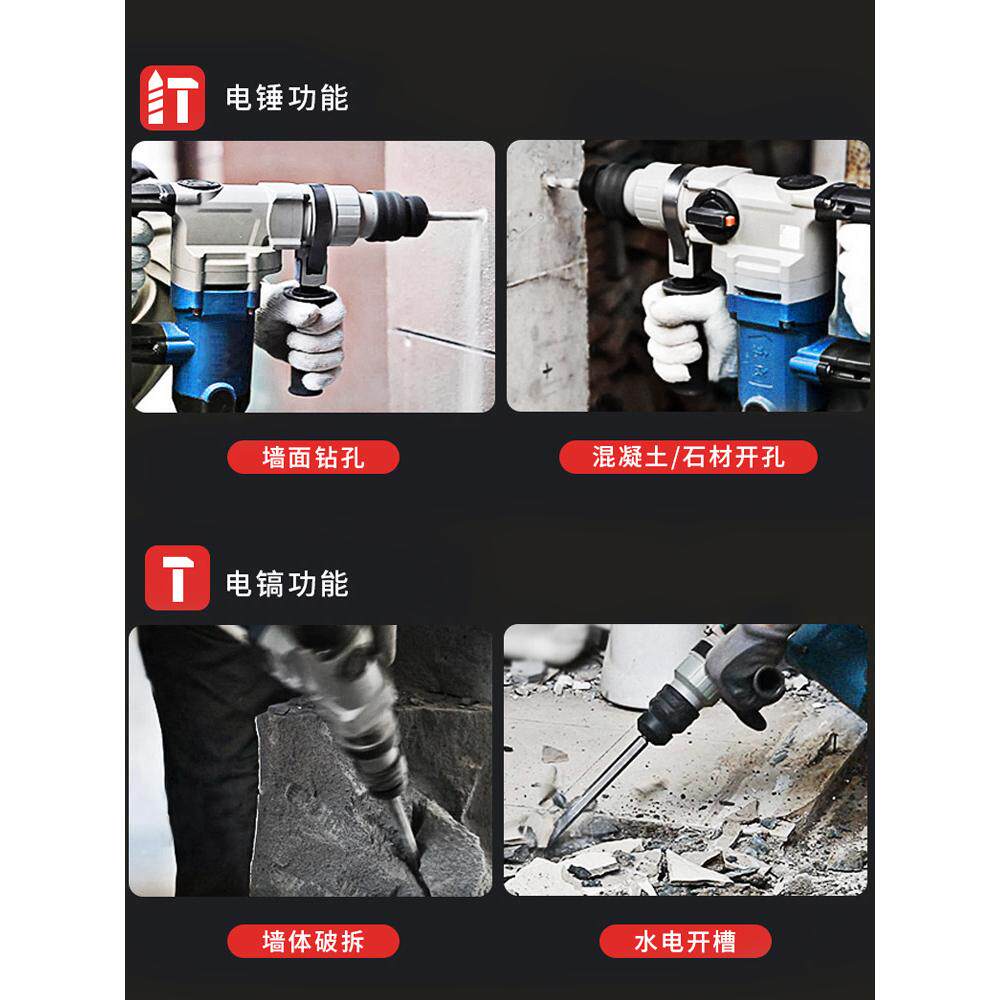 电锤功能

墙面钻孔

混凝土/石材开孔

电镐功能

墙体破拆

水电开槽