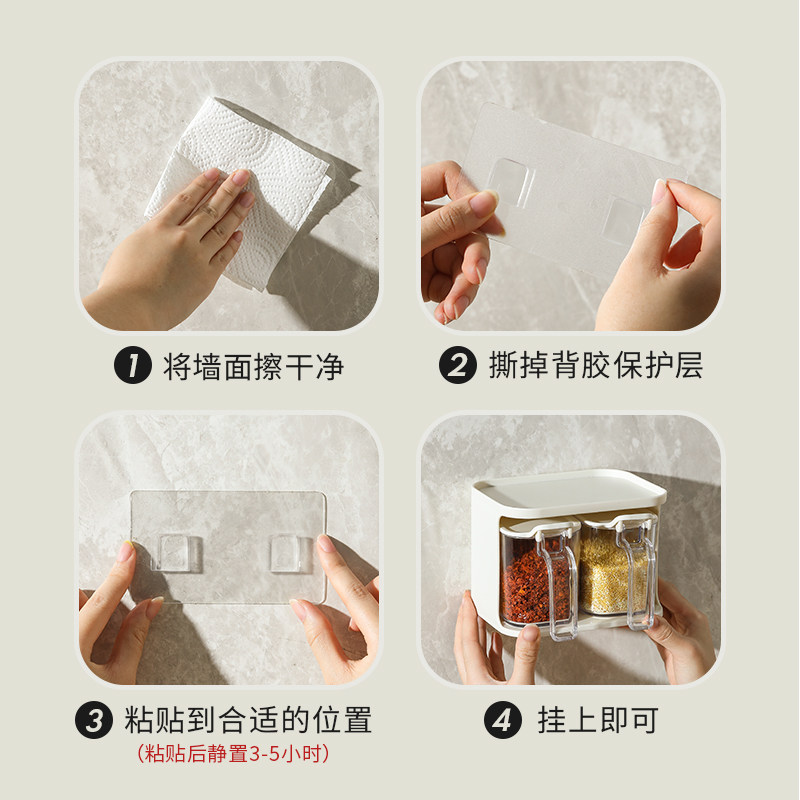 1 将墙面擦干净

2 撕掉背胶保护层

3 粘贴到合适的位置
（粘贴后静置3-5小时）

4 挂上即可