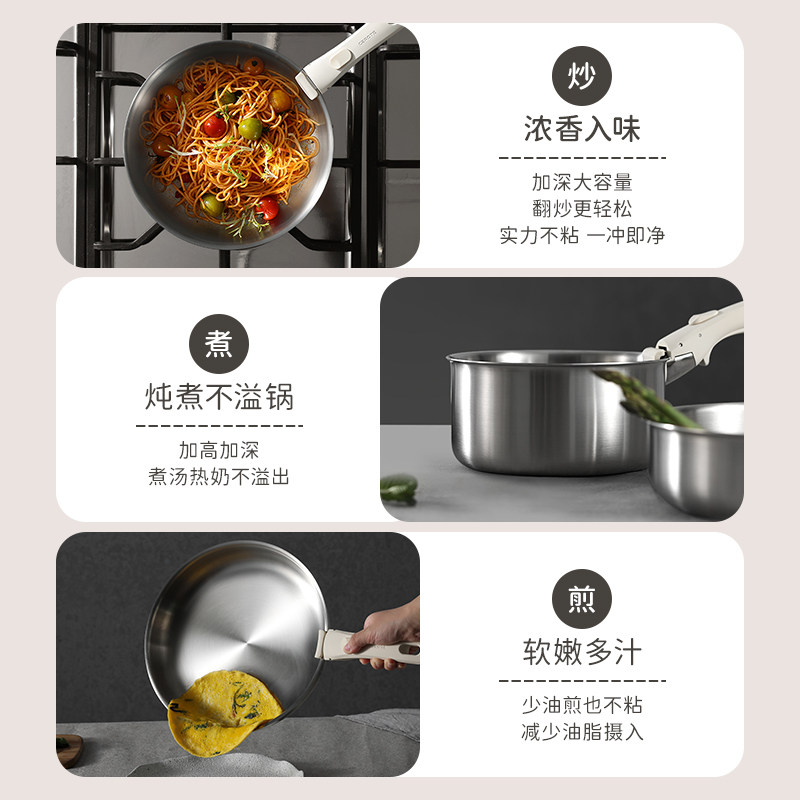 炒

浓香入味

加深大容量
翻炒更轻松
实力不粘 一冲即净

煮

炖煮不溢锅

加高加深
煮汤热奶不溢出

煎

软嫩多汁

少油煎也不粘
减少油脂摄入