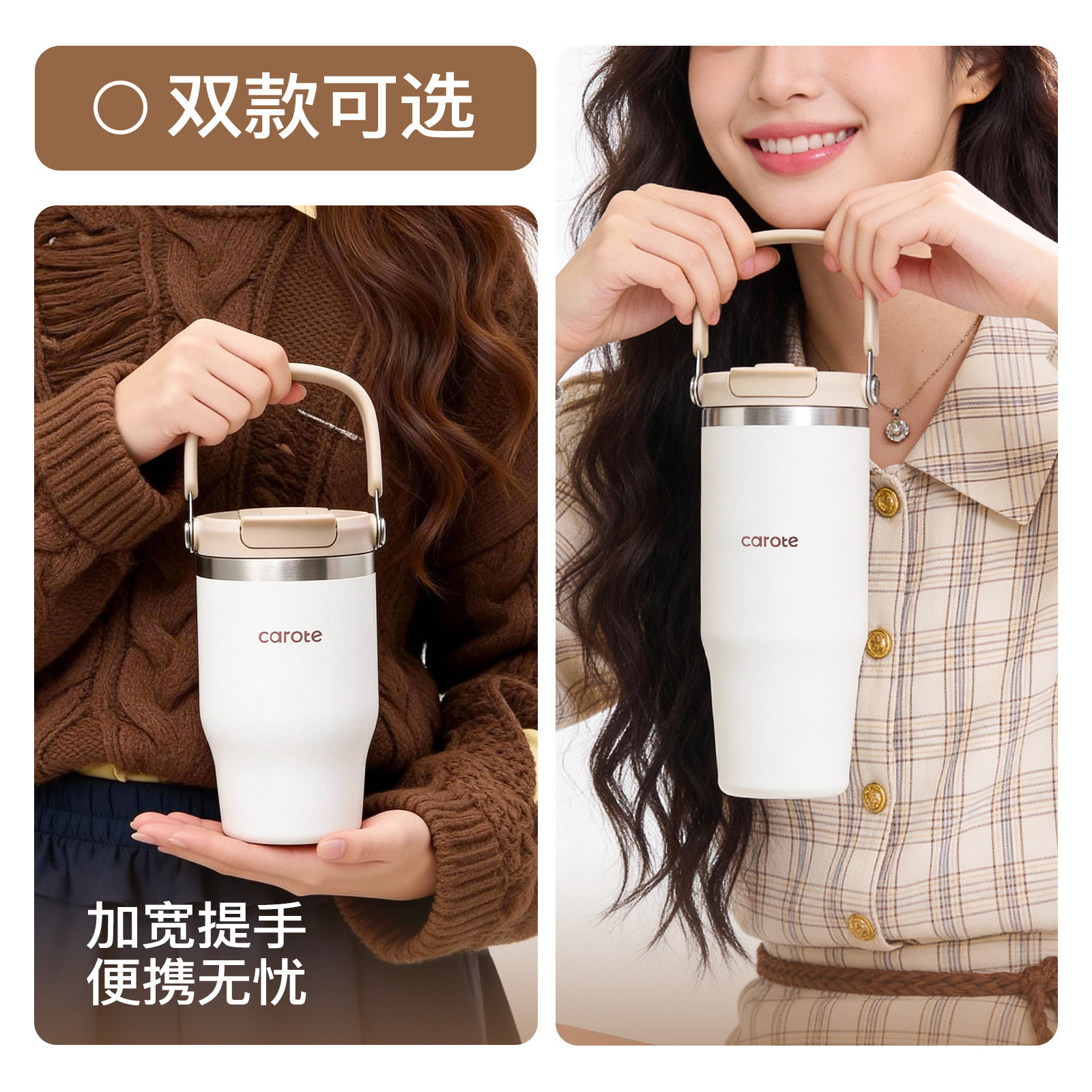 ○ 双款可选

carote

加宽提手
便携无忧

carote