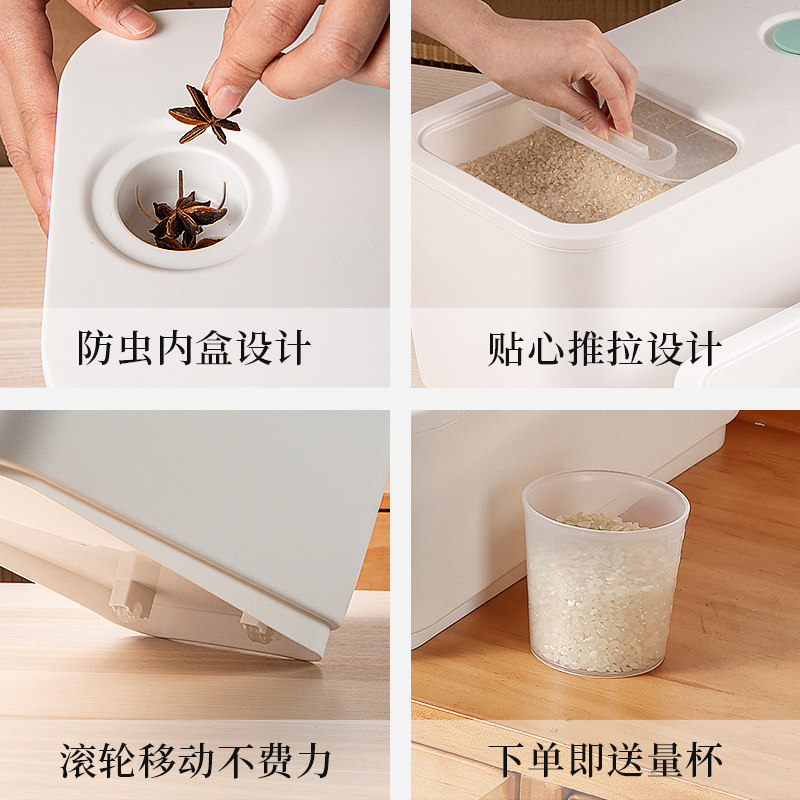 防虫内盒设计

贴心推拉设计

滚轮移动不费力

下单即送量杯