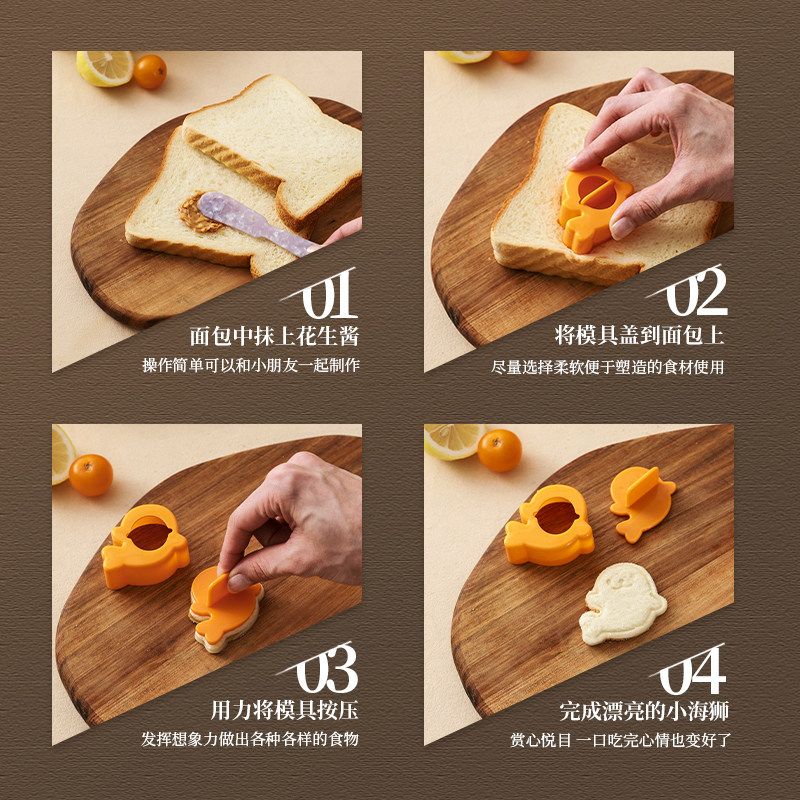 01
面包中抹上花生酱
操作简单可以和小朋友一起制作

02
将模具盖到面包上
尽量选择柔软便于塑造的食材使用

03
用力将模具按压
发挥想象力做出各种各样的食物

04
完成漂亮的小海狮
赏心悦目 一口吃完心情也变好了