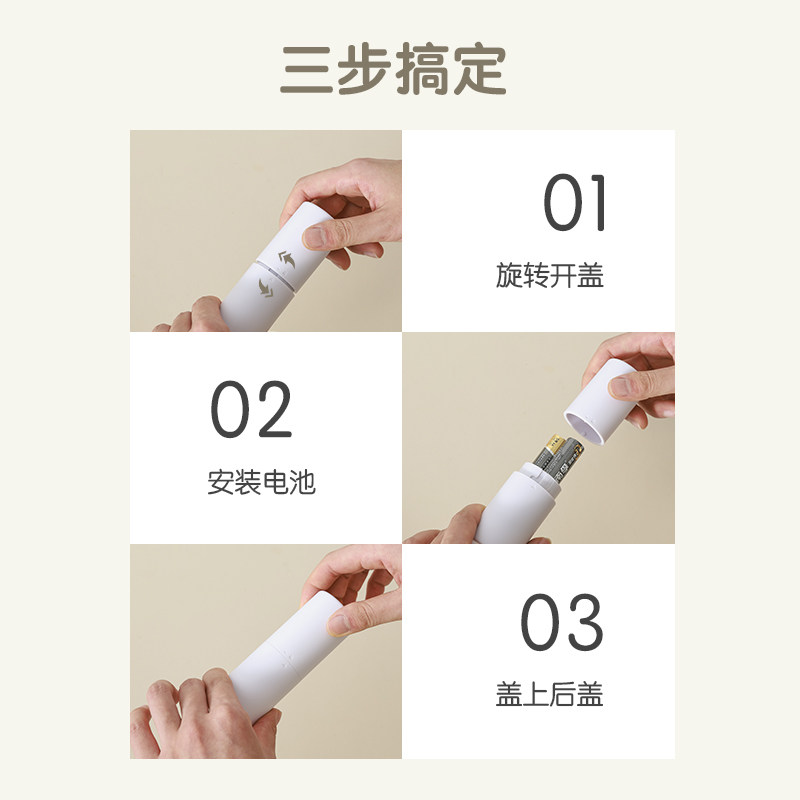 三步搞定

01
旋转开盖

02
安装电池

03
盖上后盖