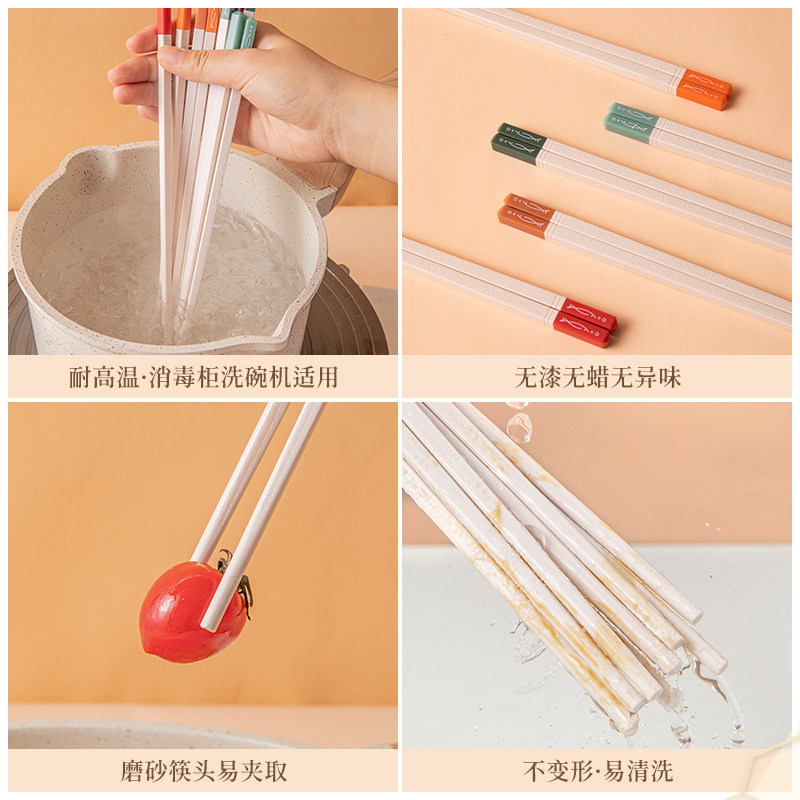 耐高温·消毒柜洗碗机适用

无漆无蜡无异味

磨砂筷头易夹取

不变形·易清洗