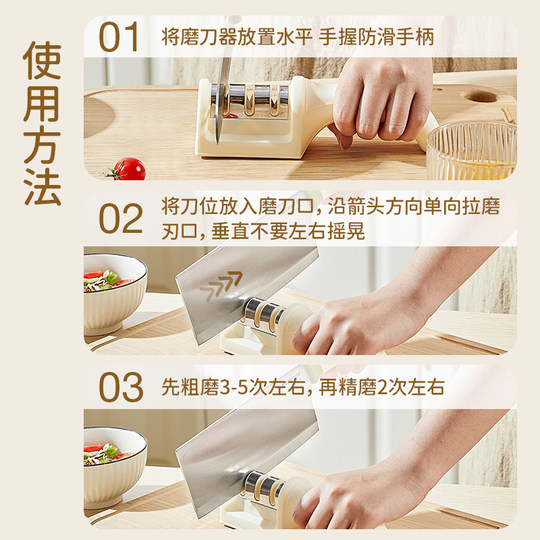 使用方法

01 将磨刀器放置水平 手握防滑手柄

02 将刀位放入磨刀口，沿箭头方向单向拉磨刃口，垂直不要左右摇晃

03 先粗磨3-5次左右，再精磨2次左右