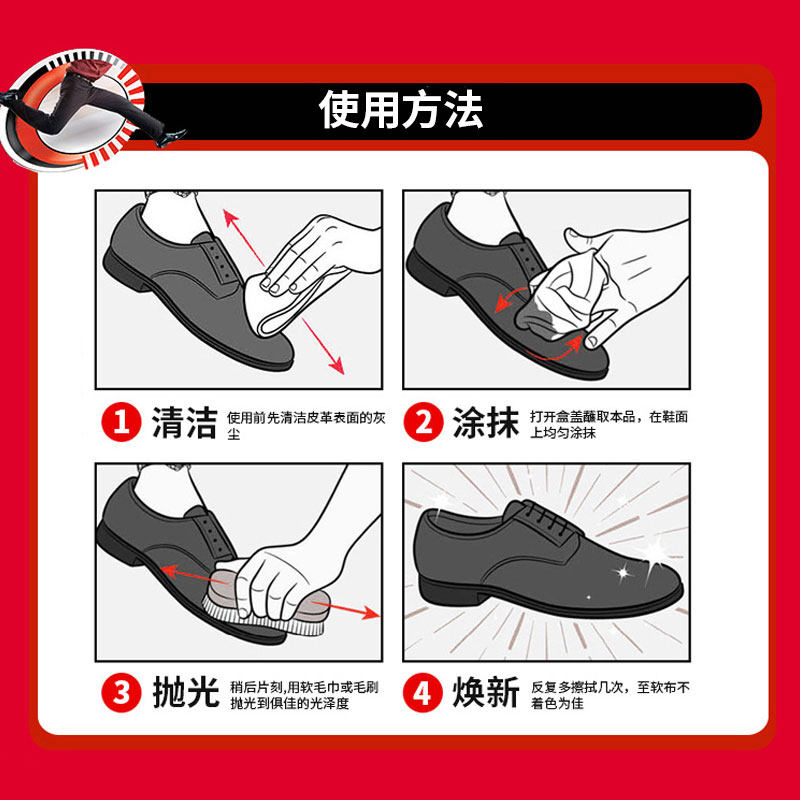 使用方法

1 清洁 使用前先清洁皮革表面的灰尘

2 涂抹 打开盒盖蘸取本品，在鞋面上均匀涂抹

3 抛光 稍后片刻,用软毛巾或毛刷抛光到俱佳的光泽度

4 焕新 反复多擦拭几次，至软布不着色为佳