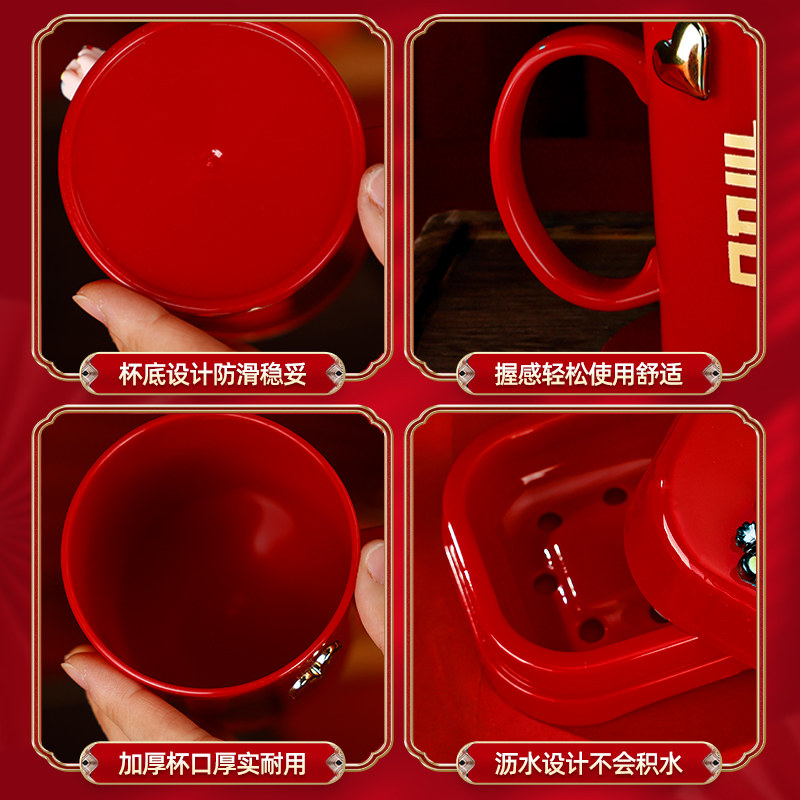 杯底设计防滑稳妥

握感轻松使用舒适

加厚杯口厚实耐用

沥水设计不会积水