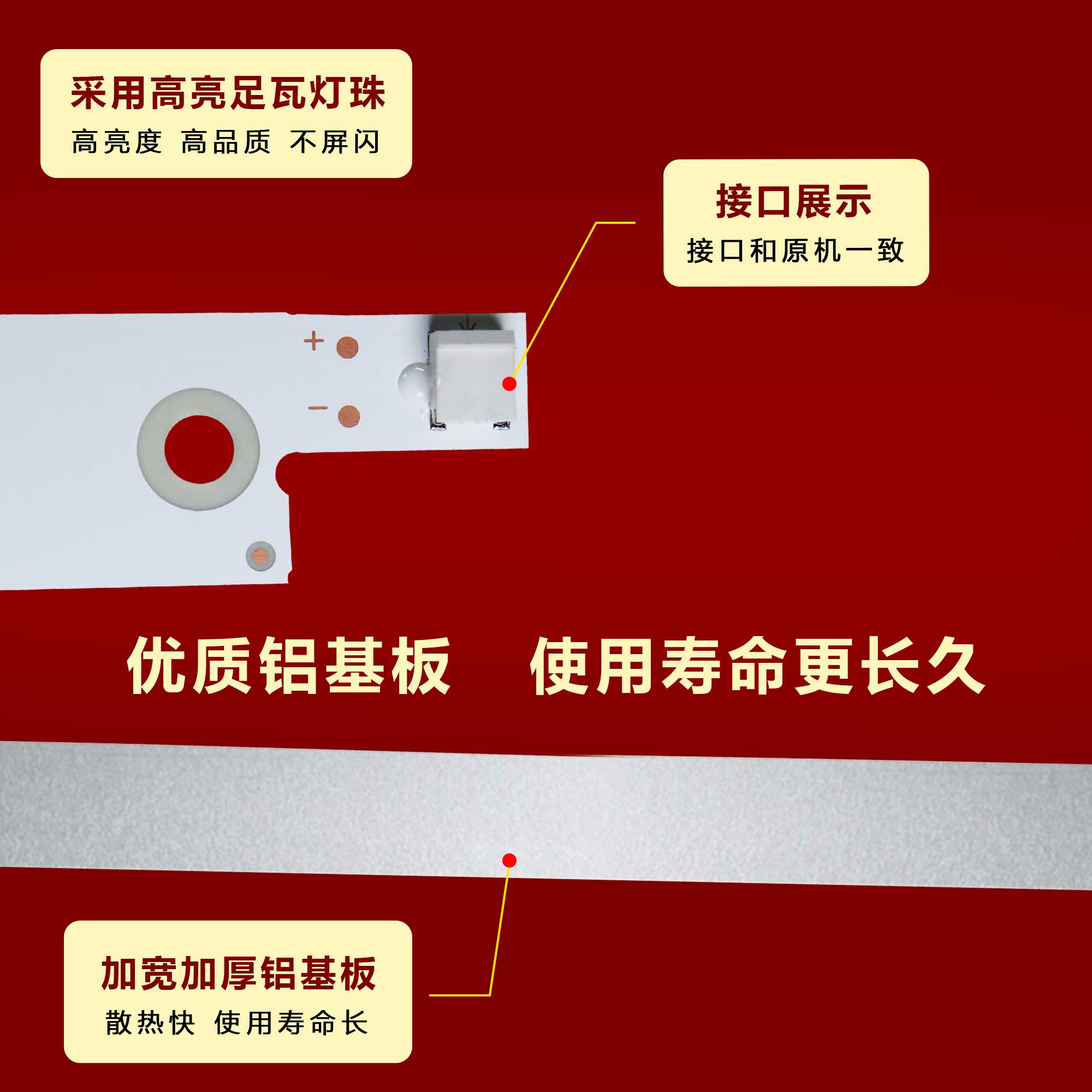 采用高亮足瓦灯珠
高亮度 高品质 不屏闪

接口展示
接口和原机一致

+

−

优质铝基板 使用寿命更长久

加宽加厚铝基板
散热快 使用寿命长