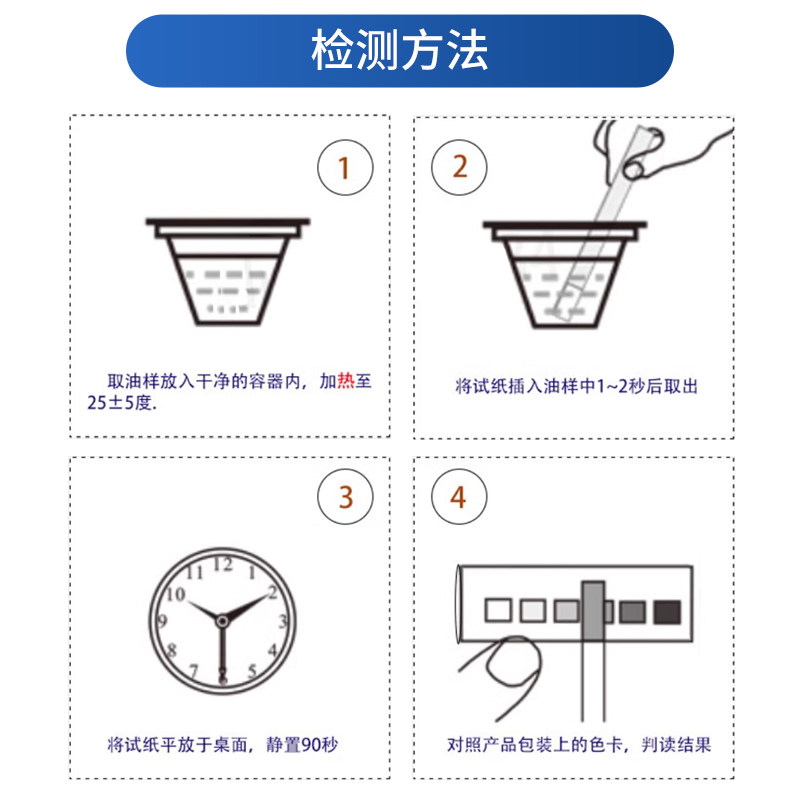 检测方法

1

取油样放入干净的容器内，加热至25±5度.

2

将试纸插入油样中1~2秒后取出

3

12 1 2 3 4 5 6 7 8 9 10 11

将试纸平放于桌面，静置90秒

4

对照产品包装上的色卡，判读结果