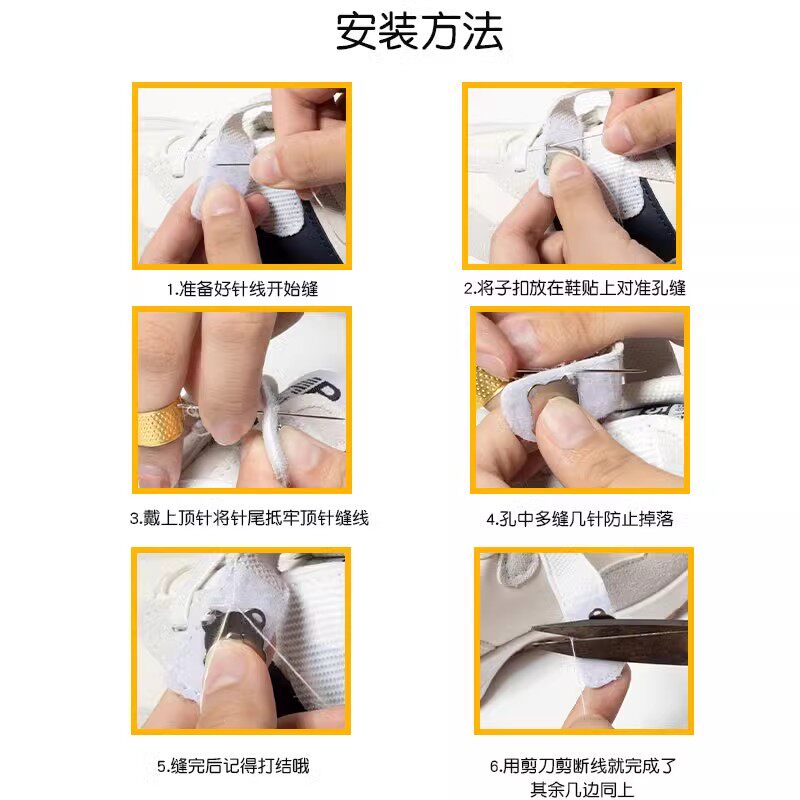 安装方法

1.准备好针线开始缝

2.将子扣放在鞋贴上对准孔缝

3.戴上顶针将针尾抵牢顶针缝线

4.孔中多缝几针防止掉落

5.缝完后记得打结哦

6.用剪刀剪断线就完成了
其余几边同上