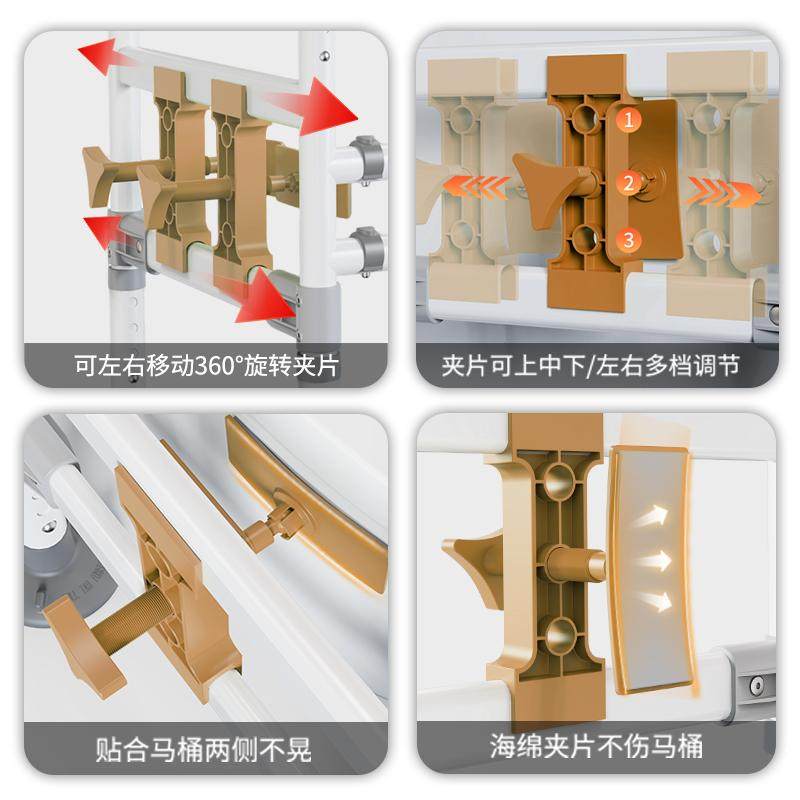 可左右移动360°旋转夹片

1
2
3
夹片可上中下/左右多档调节

贴合马桶两侧不晃

海绵夹片不伤马桶