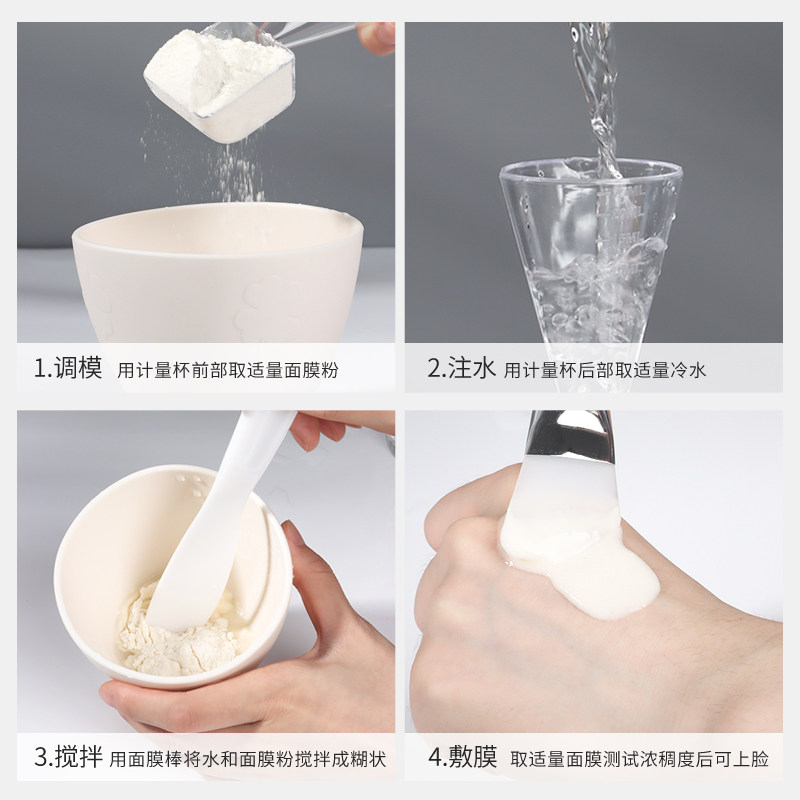 1.调模 用计量杯前部取适量面膜粉

2.注水 用计量杯后部取适量冷水

3.搅拌 用面膜棒将水和面膜粉搅拌成糊状

4.敷膜 取适量面膜测试浓稠度后可上脸