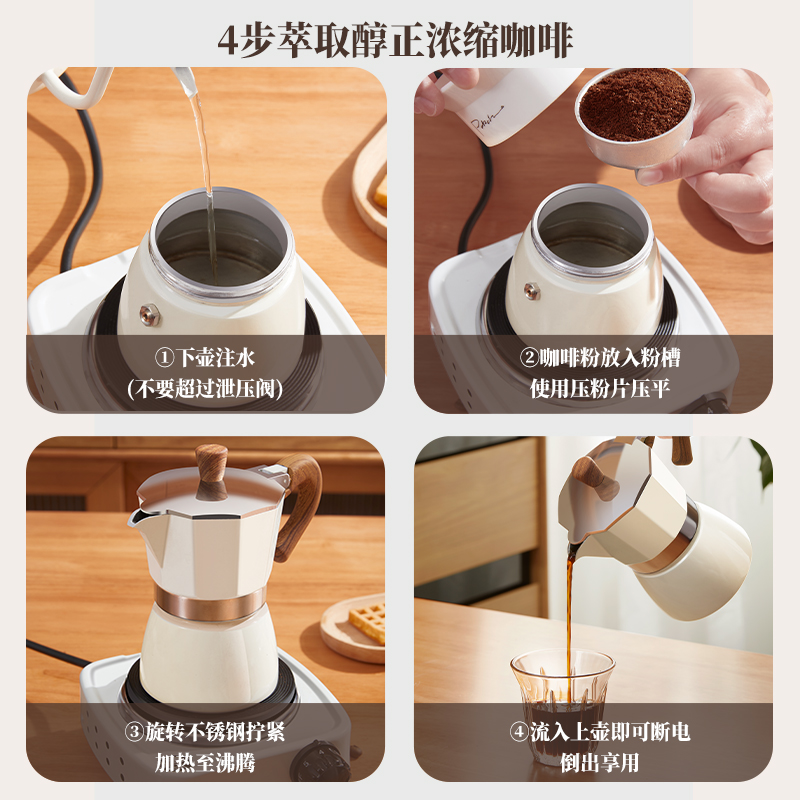 4步萃取醇正浓缩咖啡

①下壶注水
(不要超过泄压阀)

②咖啡粉放入粉槽
使用压粉片压平

③旋转不锈钢拧紧
加热至沸腾

④流入上壶即可断电
倒出享用