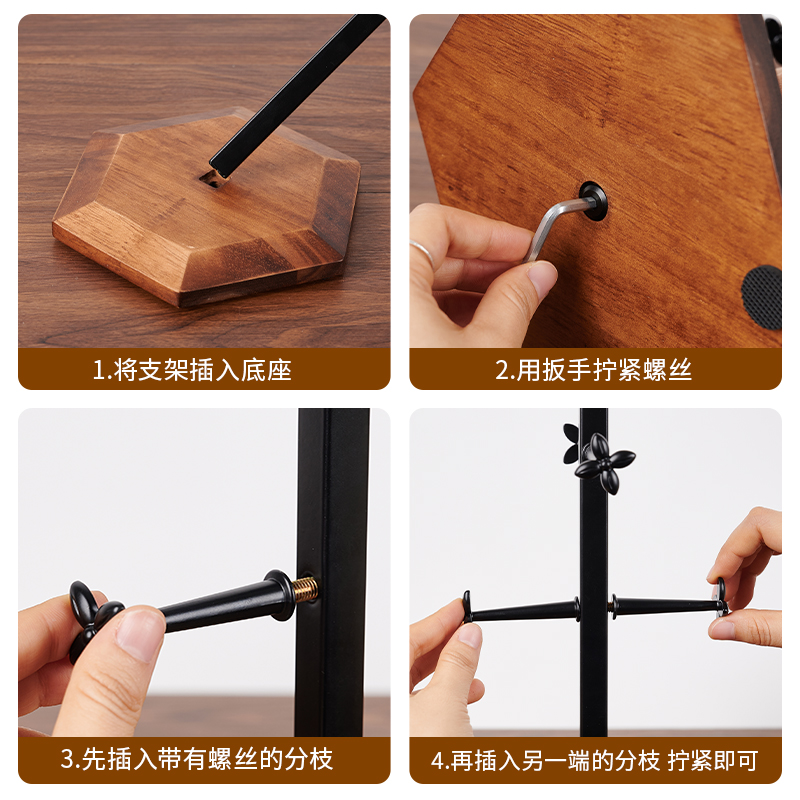 1.将支架插入底座

2.用扳手拧紧螺丝

3.先插入带有螺丝的分枝

4.再插入另一端的分枝 拧紧即可