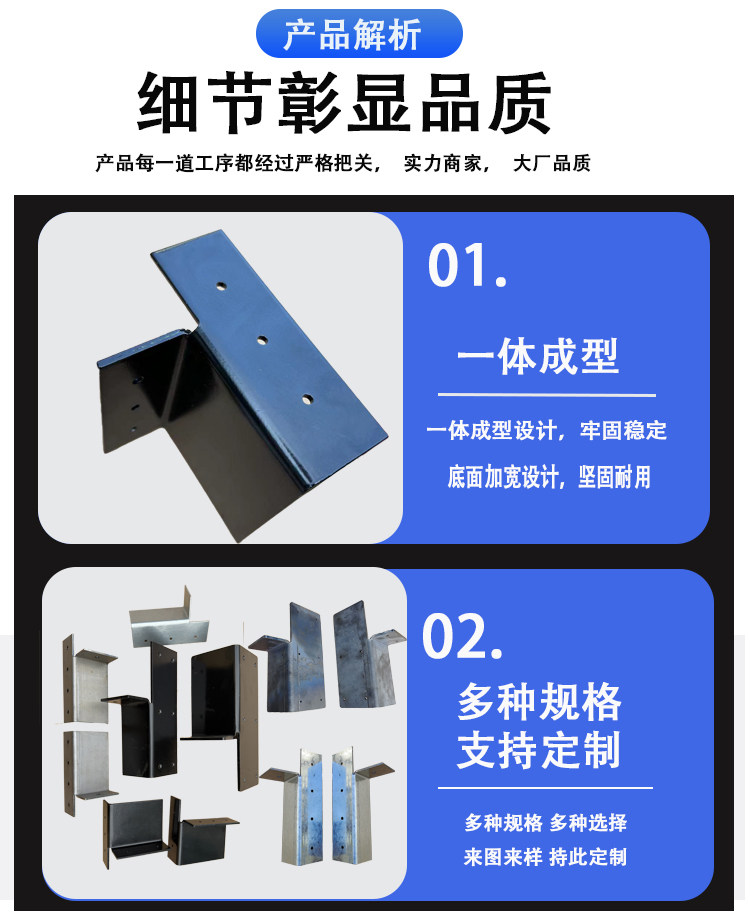 产品解析

细节彰显品质

产品每一道工序都经过严格把关， 实力商家， 大厂品质

01.

一体成型

一体成型设计，牢固稳定

底面加宽设计，坚固耐用

02.

多种规格
支持定制

多种规格 多种选择

来图来样 持此定制